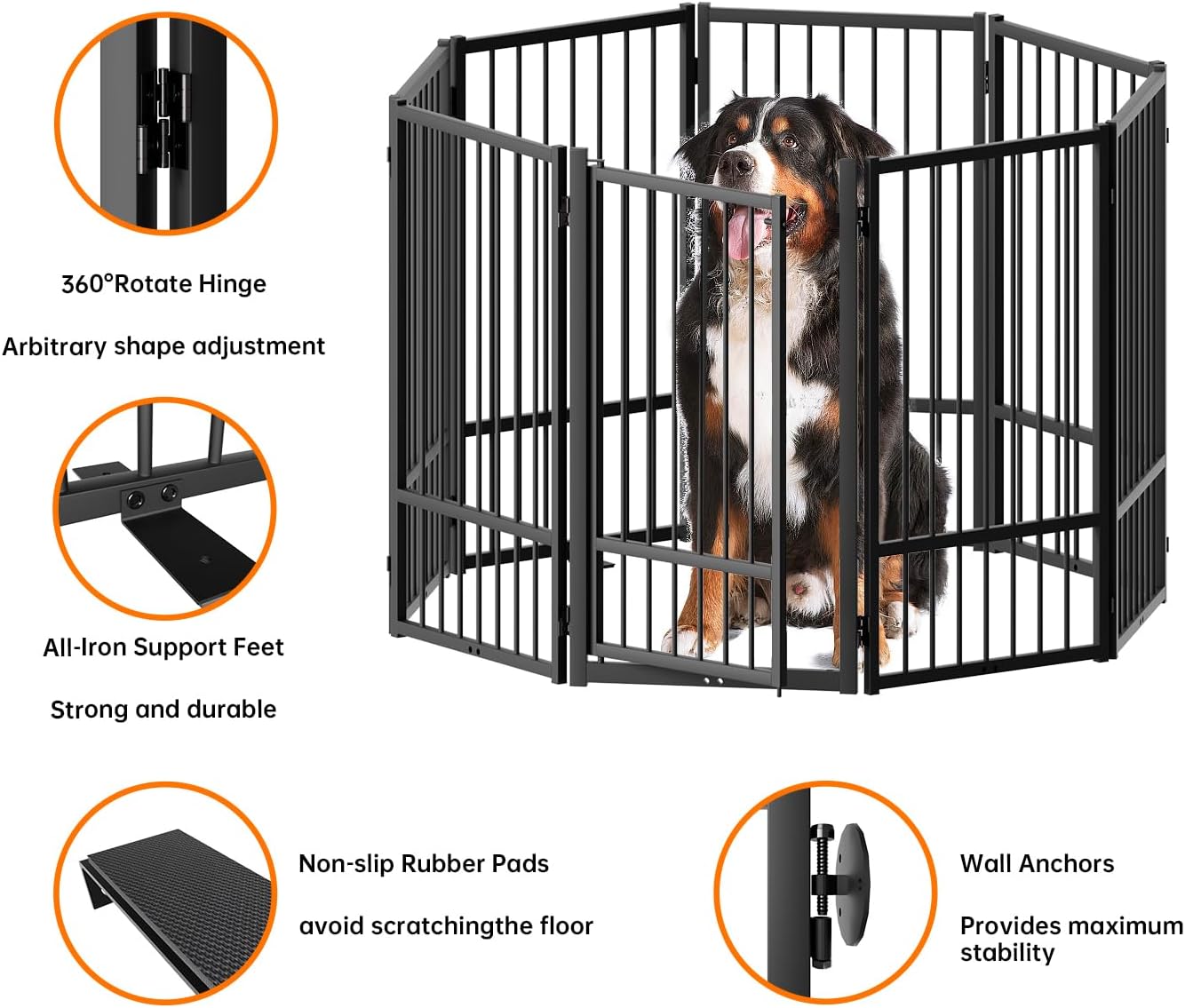 360°Rotate Hinge

Arbitrary shape adjustment

All-Iron Support Feet

Strong and durable

Non-slip Rubber Pads

avoid scratchingthe floor

Wall Anchors

Provides maximum stability