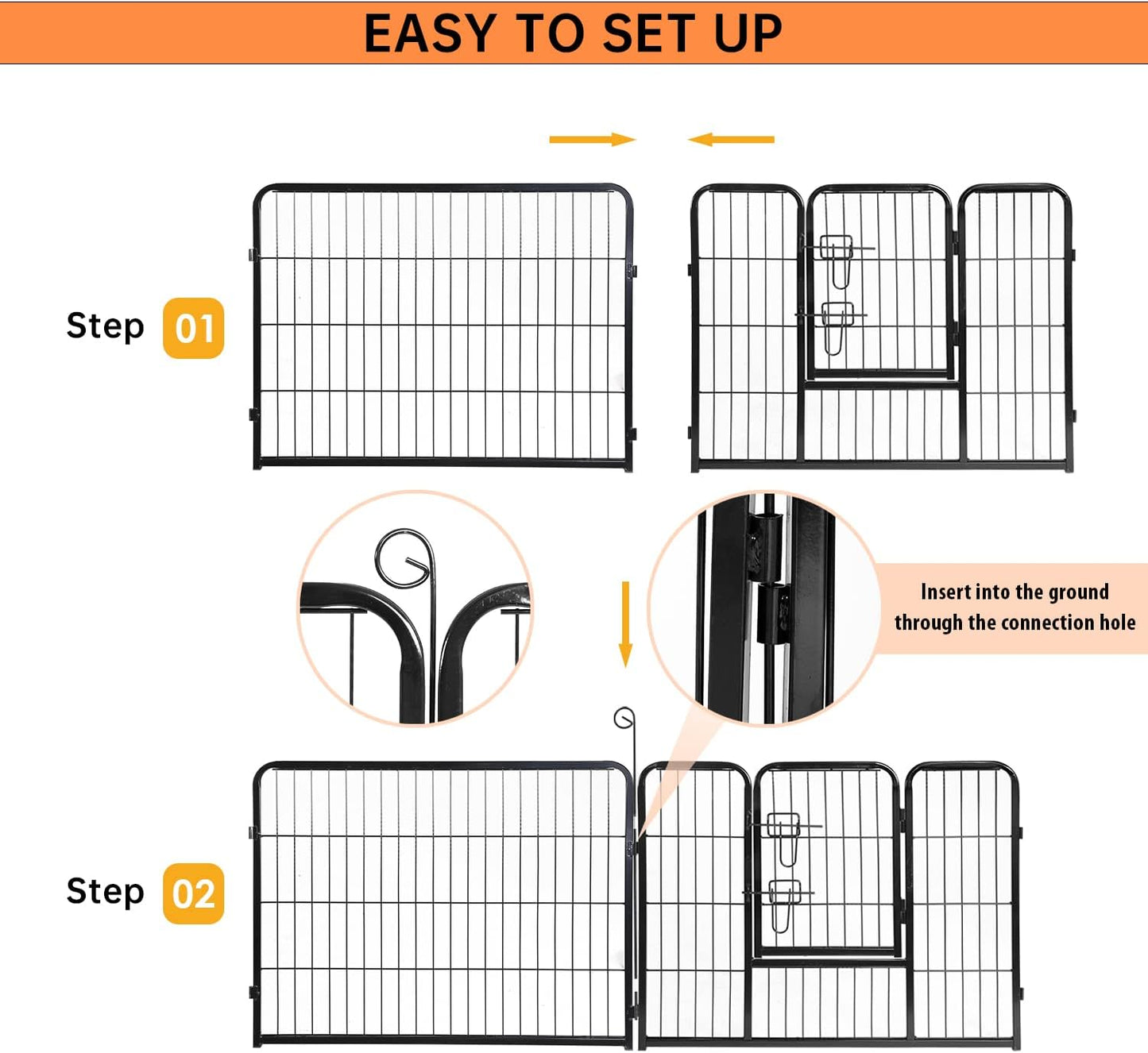 EASY TO SET UP

Step 01

Insert into the ground through the connection hole

Step 02