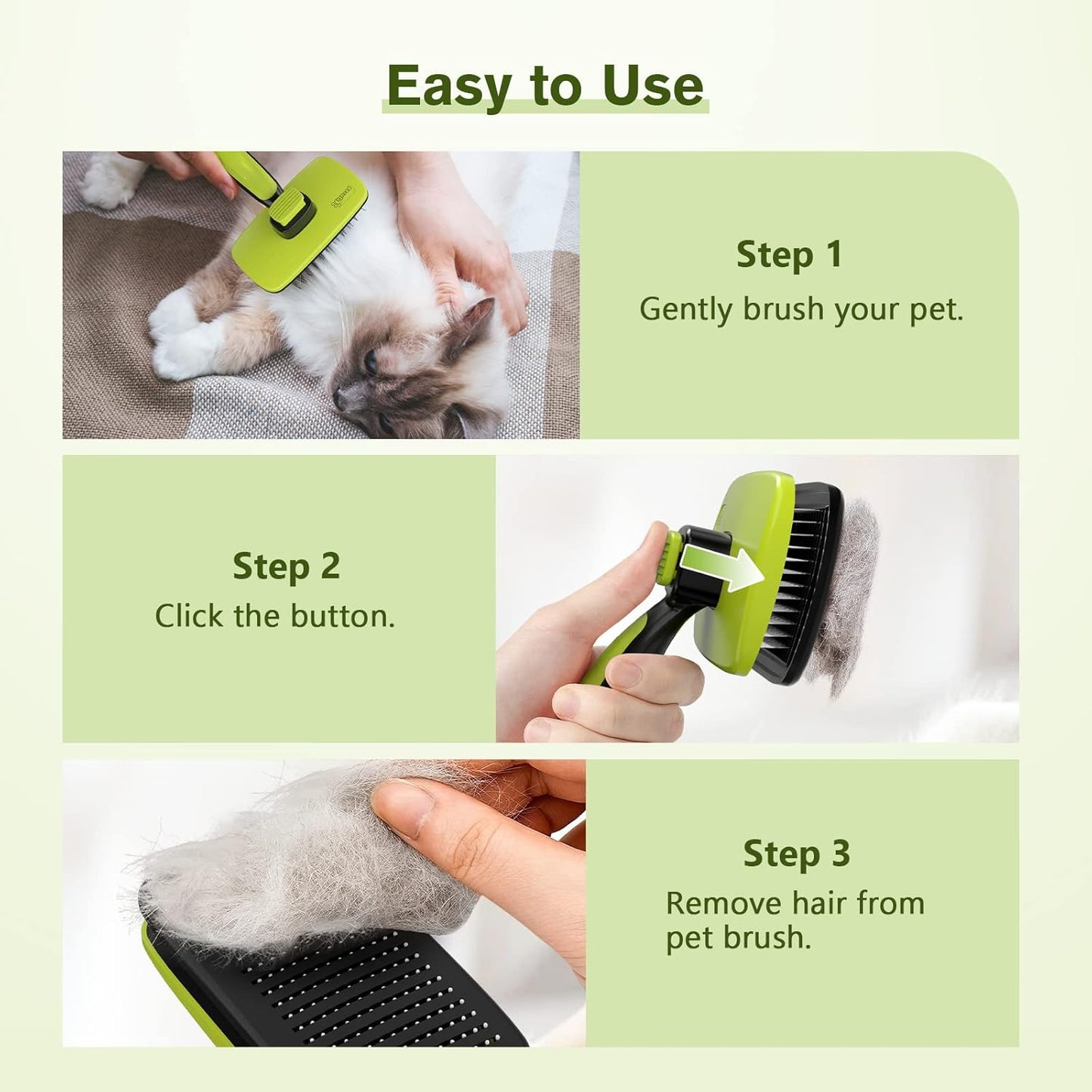 Easy to Use

Step 1
Gently brush your pet.

Step 2
Click the button.

Step 3
Remove hair from pet brush.