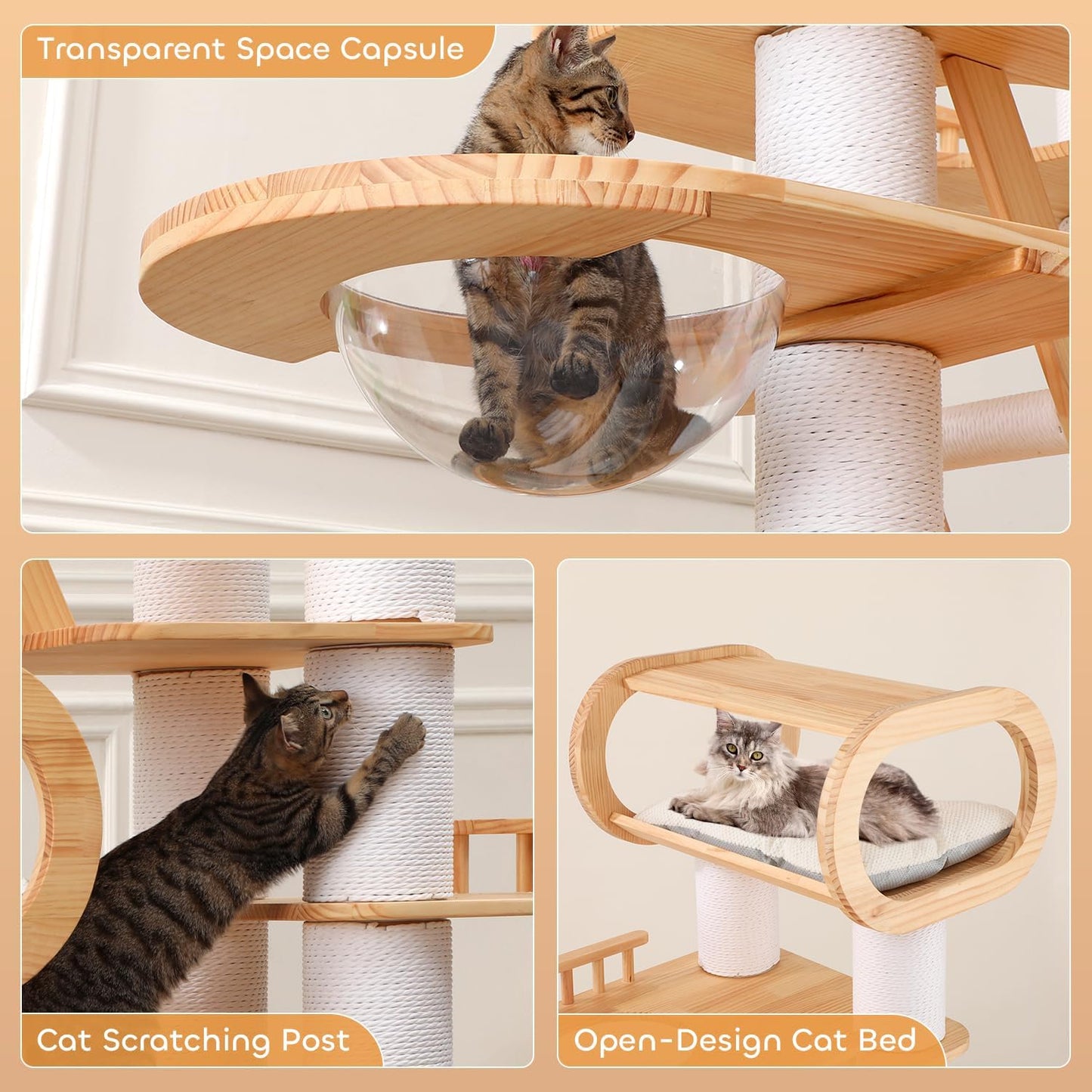 Transparent Space Capsule

Cat Scratching Post

Open-Design Cat Bed