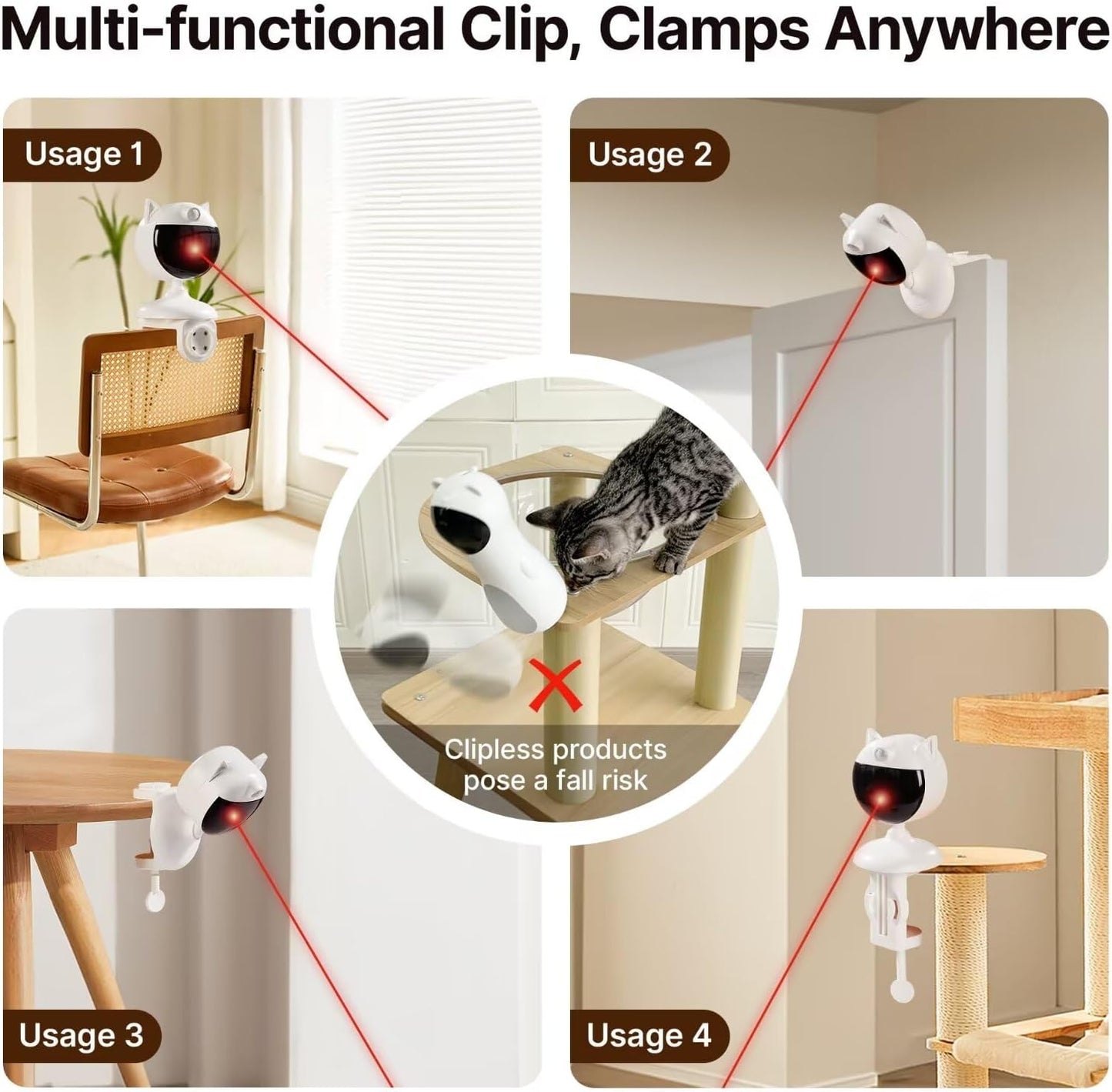 Multi-functional Clip, Clamps Anywhere

Usage 1

Usage 2

Clipless products pose a fall risk

Usage 3

Usage 4