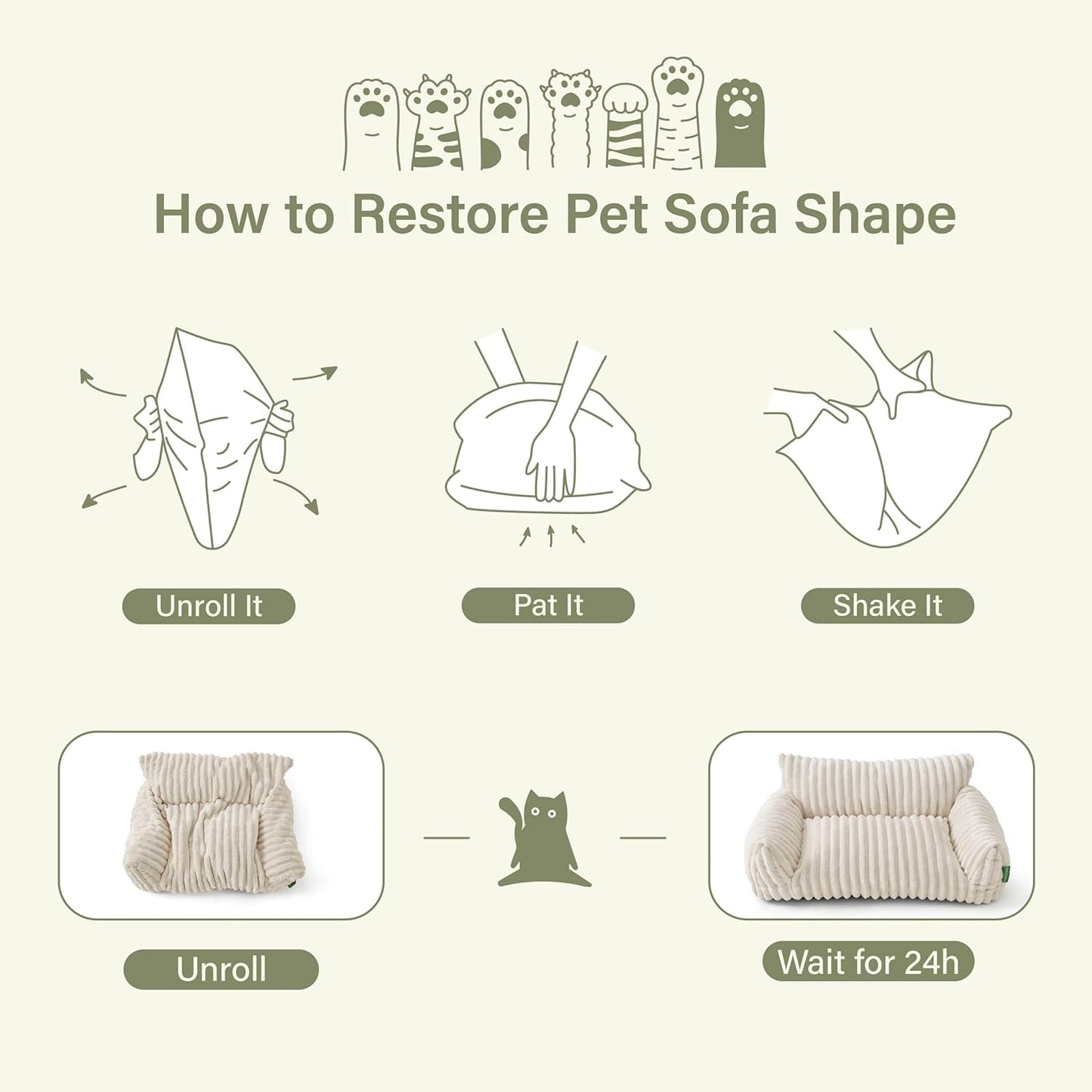 How to Restore Pet Sofa Shape

Unroll It

Pat It

Shake It

Unroll

Wait for 24h