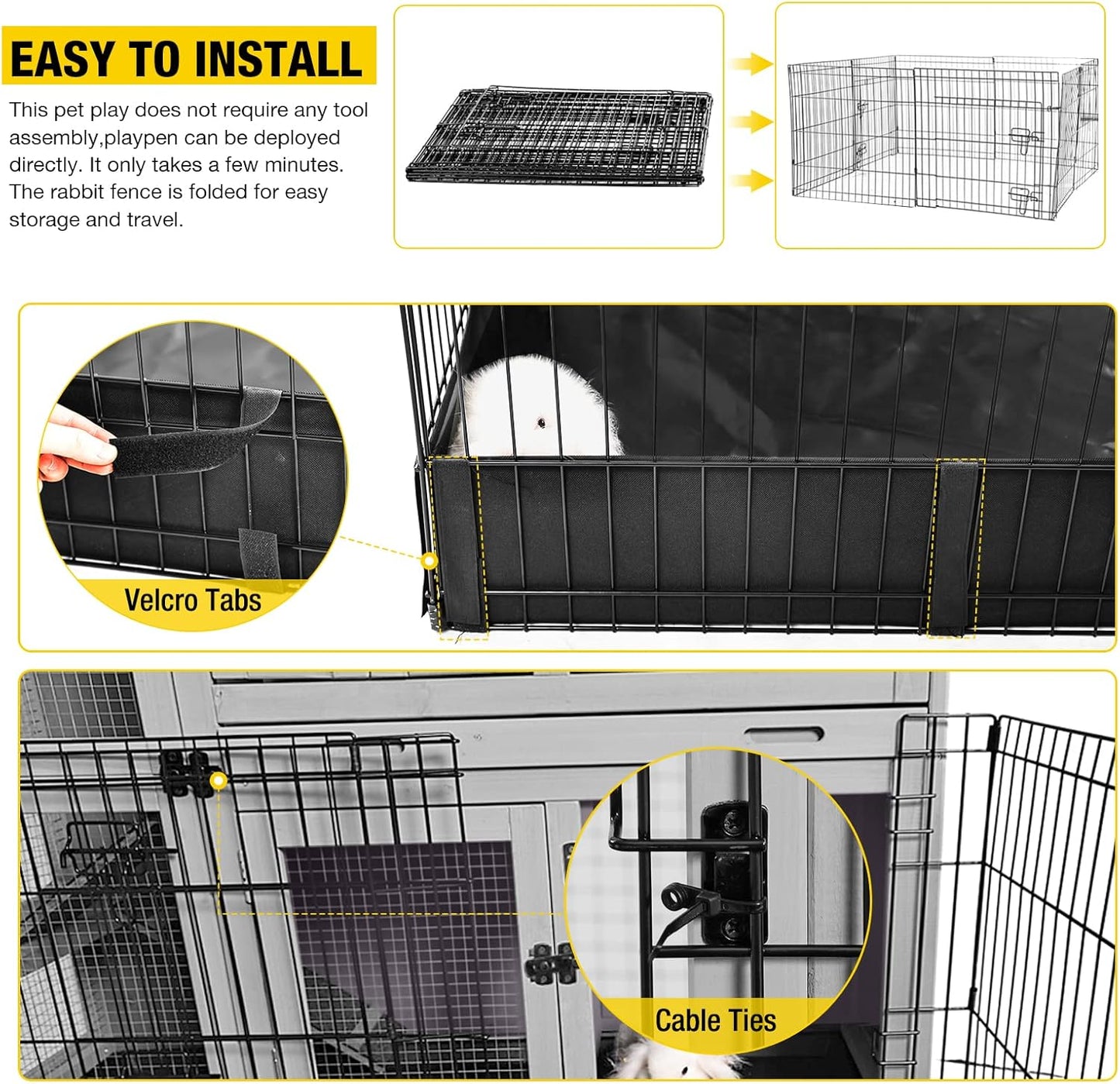 EASY TO INSTALL

This pet play does not require any tool assembly,playpen can be deployed directly. It only takes a few minutes. The rabbit fence is folded for easy storage and travel.

Velcro Tabs

Cable Ties