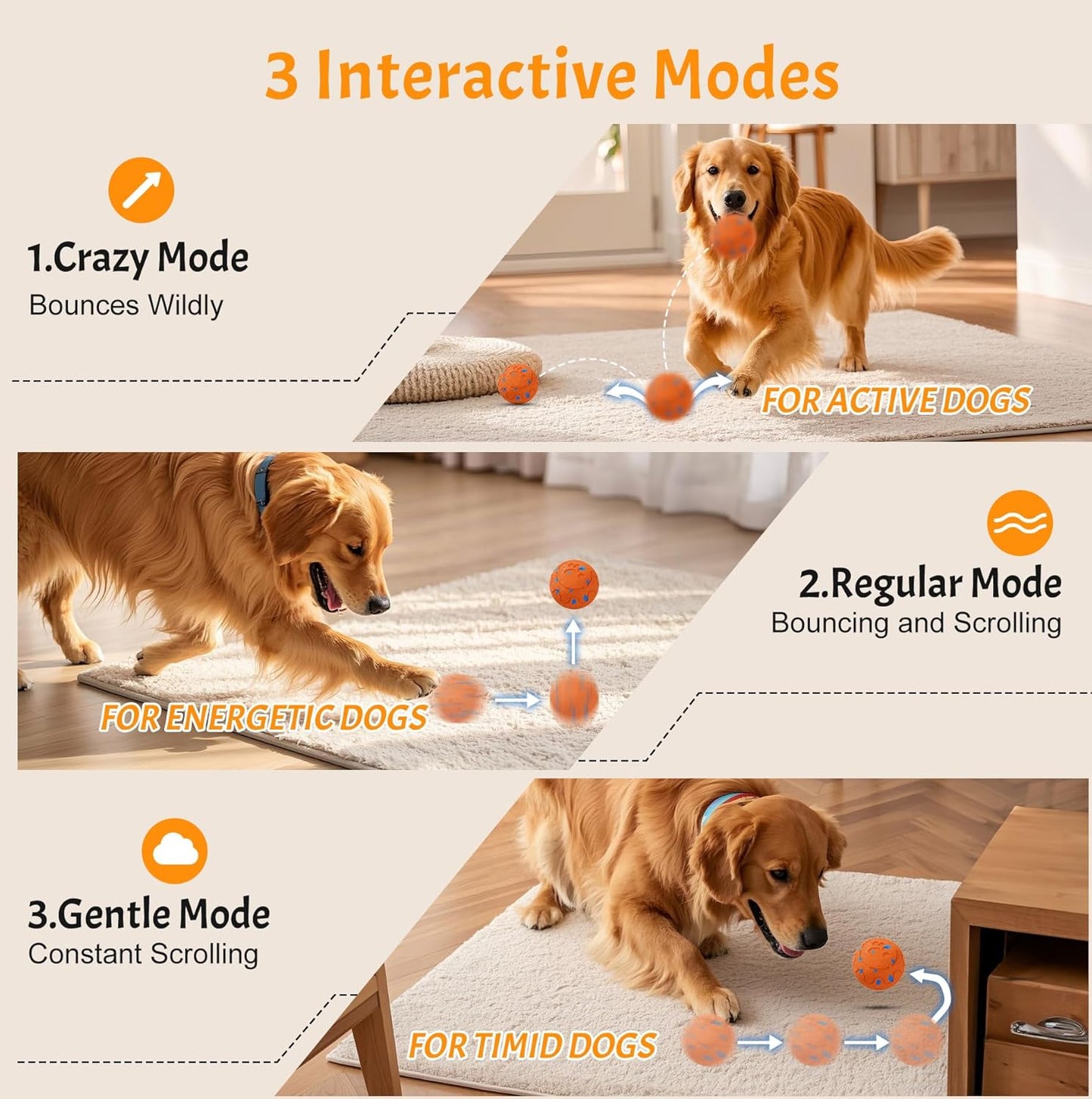 3 Interactive Modes

1.Crazy Mode
Bounces Wildly

FOR ACTIVE DOGS

2.Regular Mode
Bouncing and Scrolling

FOR ENERGETIC DOGS

3.Gentle Mode
Constant Scrolling

FOR TIMID DOGS