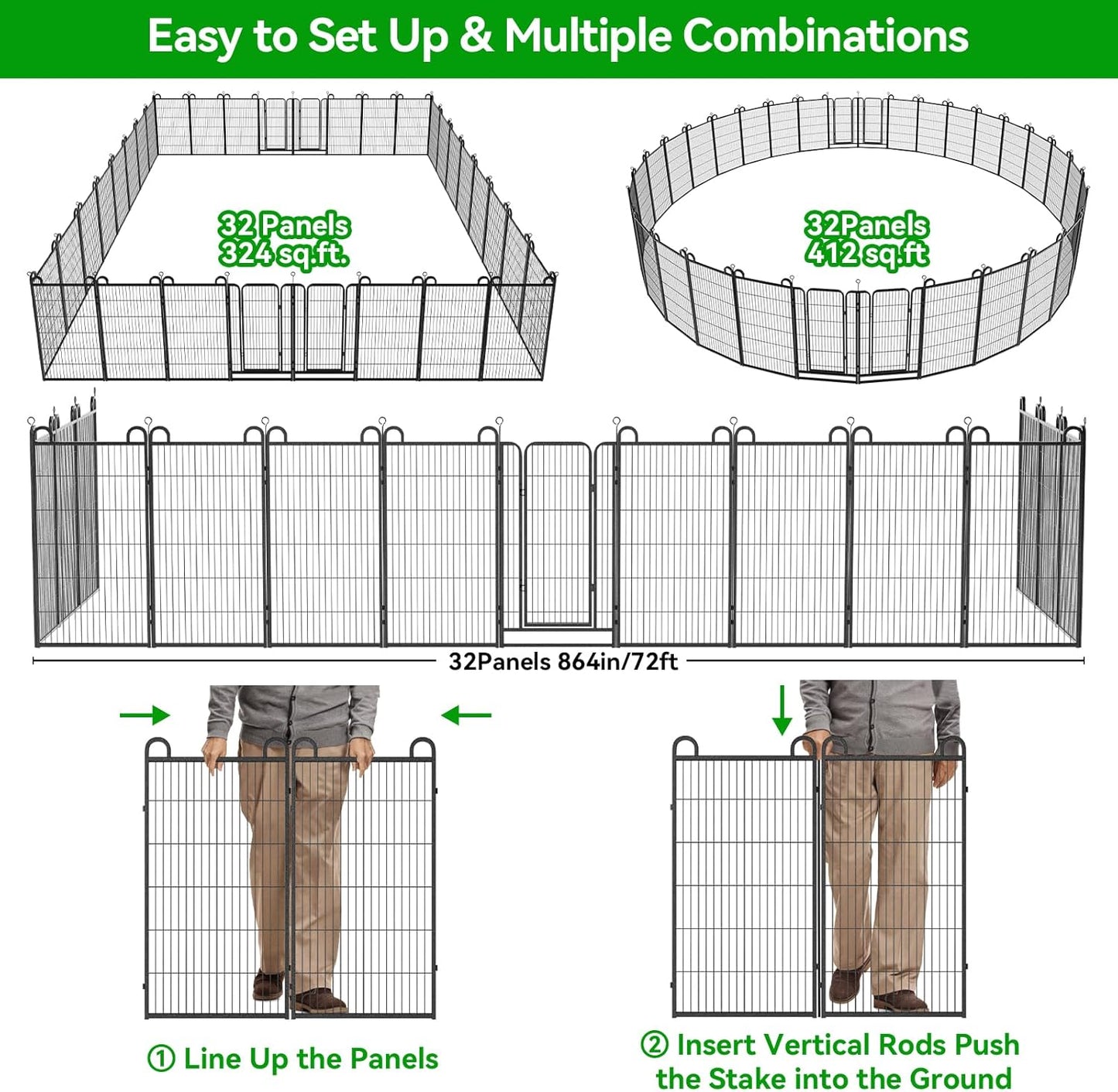 Easy to Set Up & Multiple Combinations

32 Panels
324 sq.ft.

32Panels
412 sq.ft

32Panels 864in/72ft

① Line Up the Panels

② Insert Vertical Rods Push the Stake into the Ground