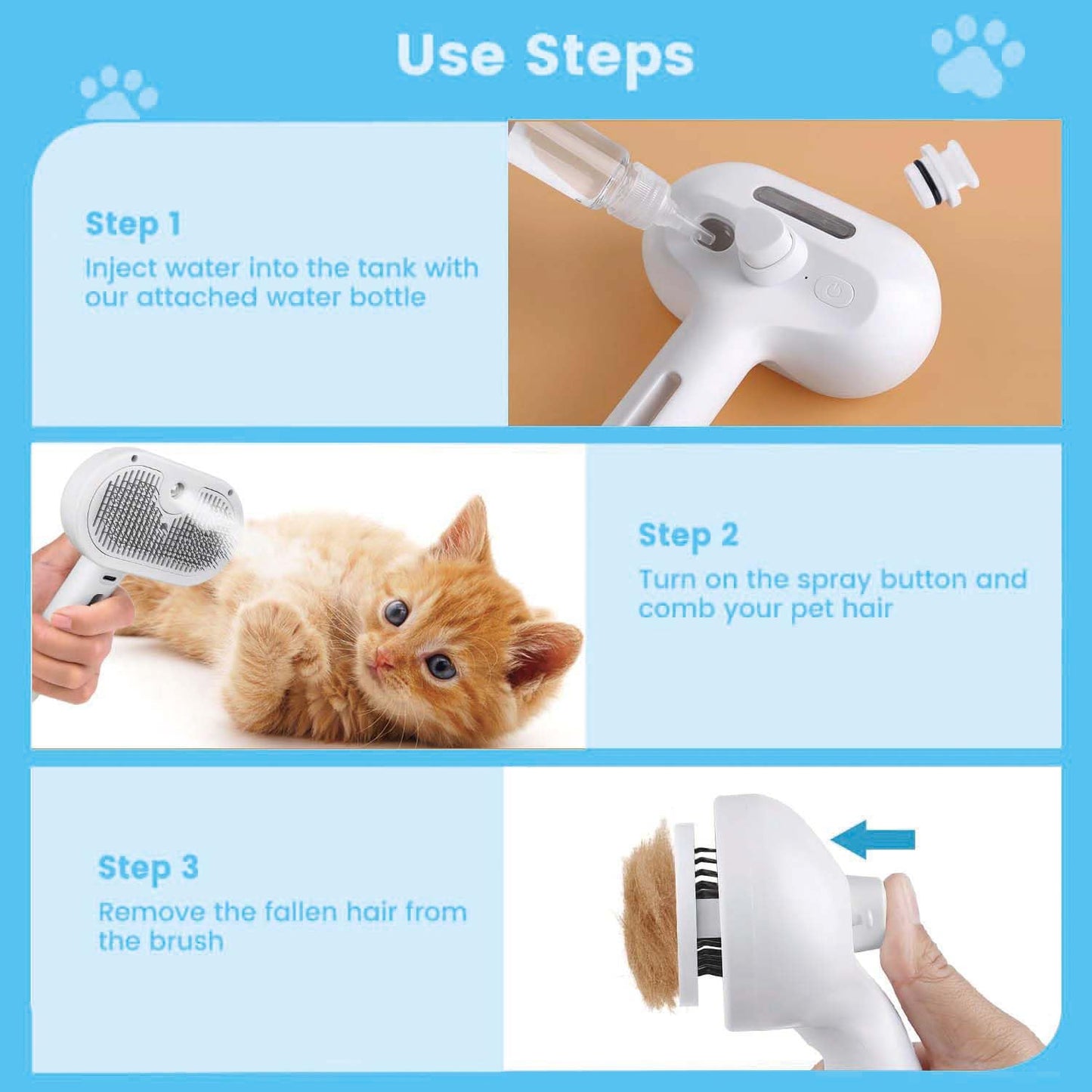 Use Steps

Step 1

Inject water into the tank with our attached water bottle

Step 2

Turn on the spray button and comb your pet hair

Step 3

Remove the fallen hair from the brush