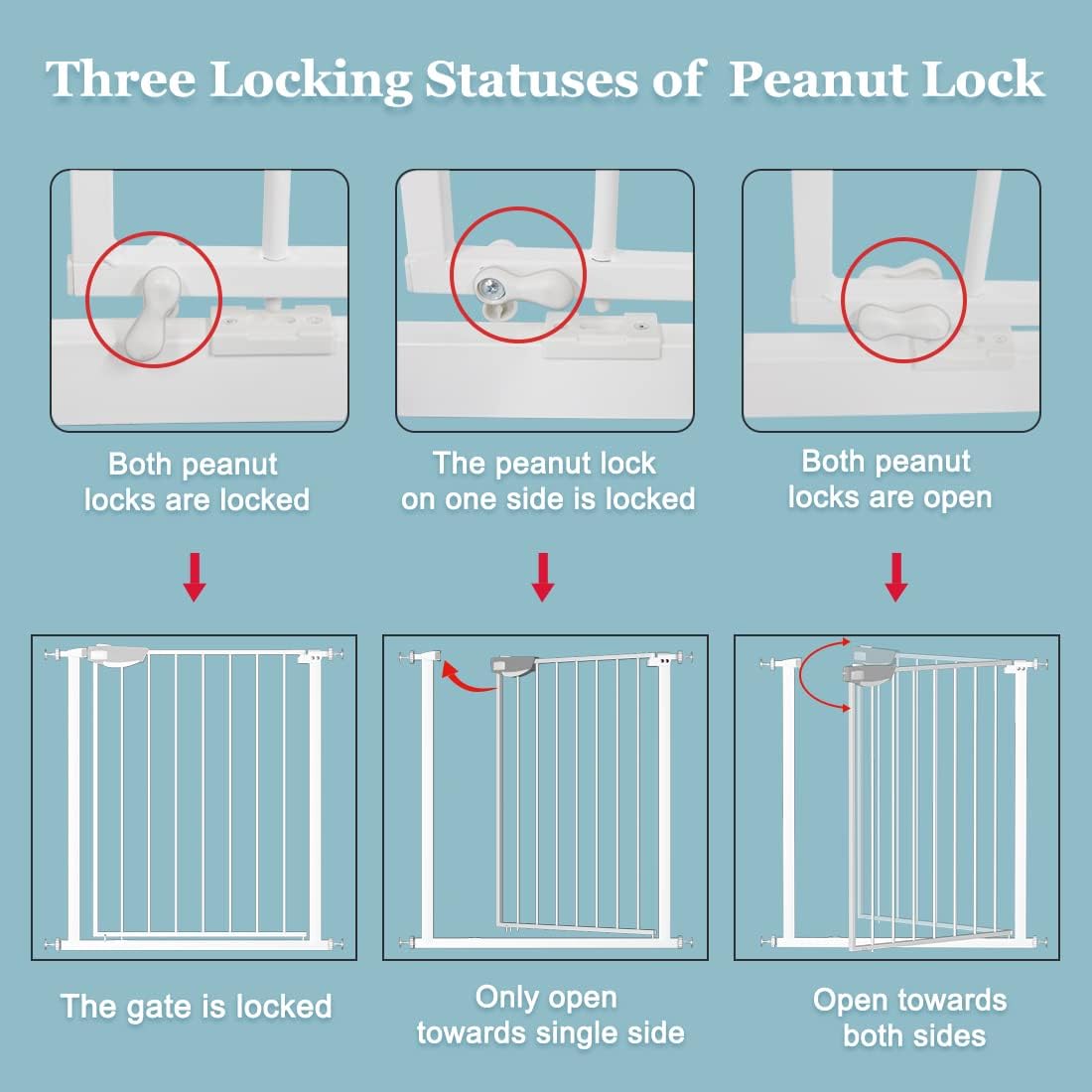 Three Locking Statuses of Peanut Lock

Both peanut locks are locked

The peanut lock on one side is locked

Both peanut locks are open

The gate is locked

Only open towards single side

Open towards both sides