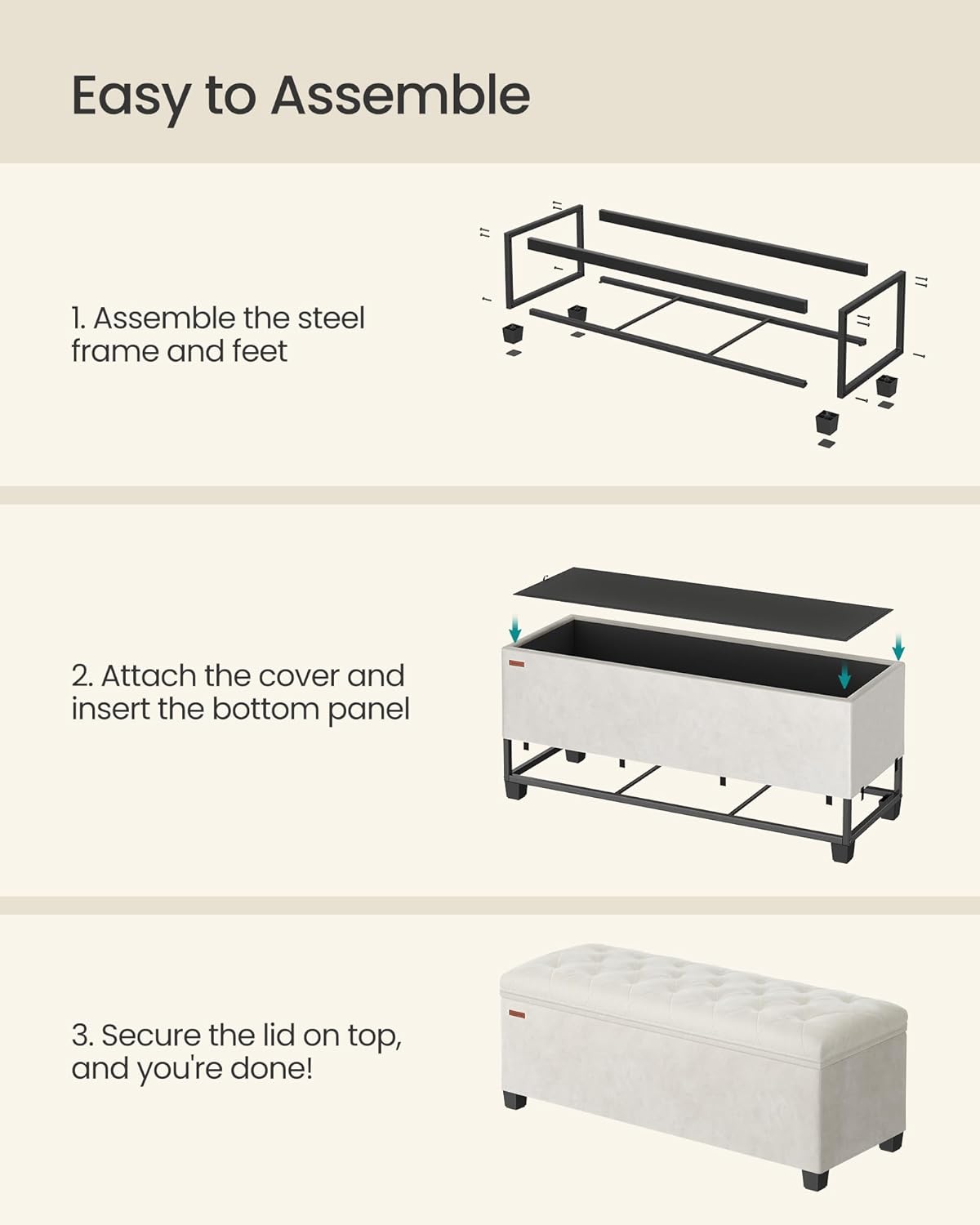 Easy to Assemble

1. Assemble the steel frame and feet

2. Attach the cover and insert the bottom panel

3. Secure the lid on top, and you're done!