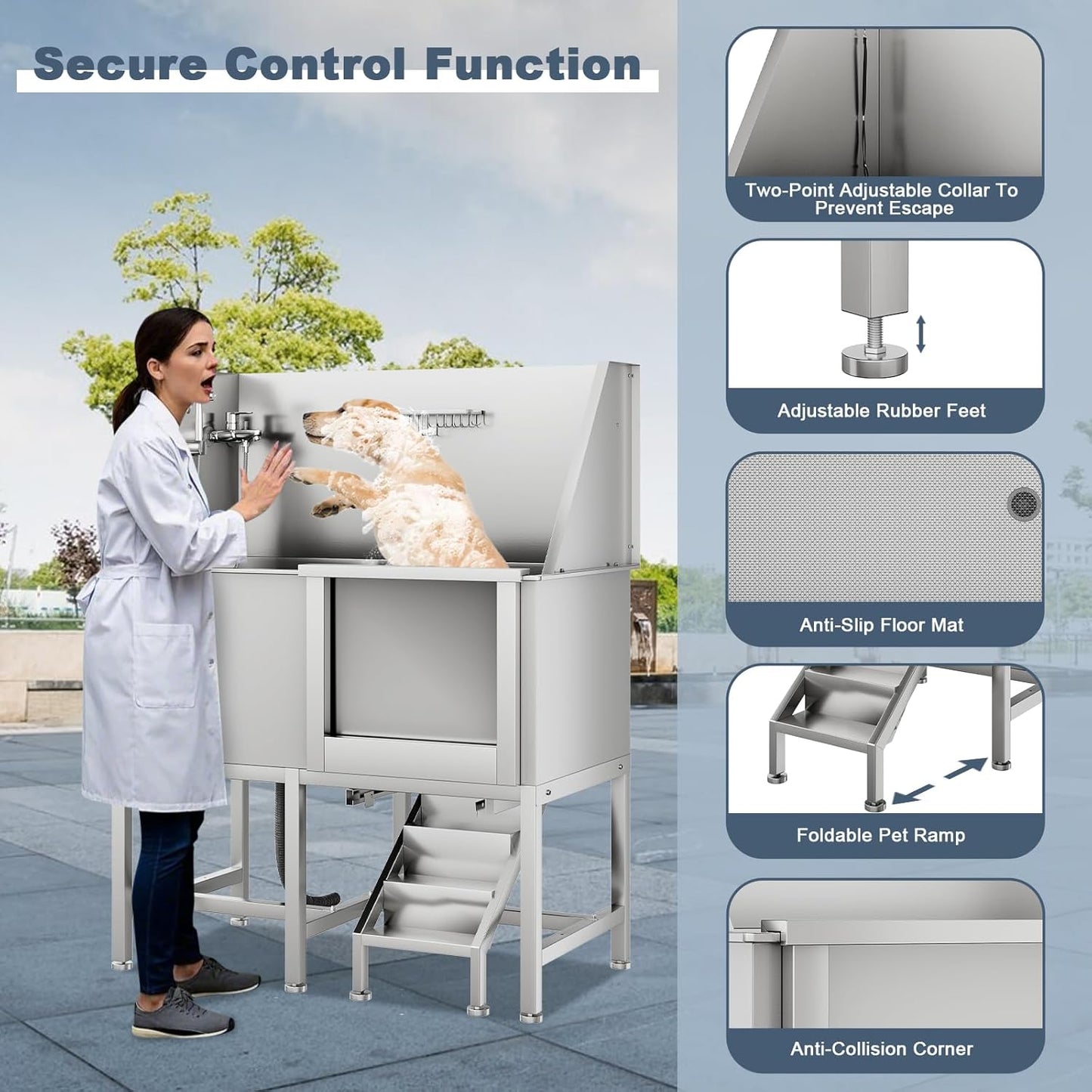 Secure Control Function

Two-Point Adjustable Collar To Prevent Escape

Adjustable Rubber Feet

Anti-Slip Floor Mat

Foldable Pet Ramp

Anti-Collision Corner