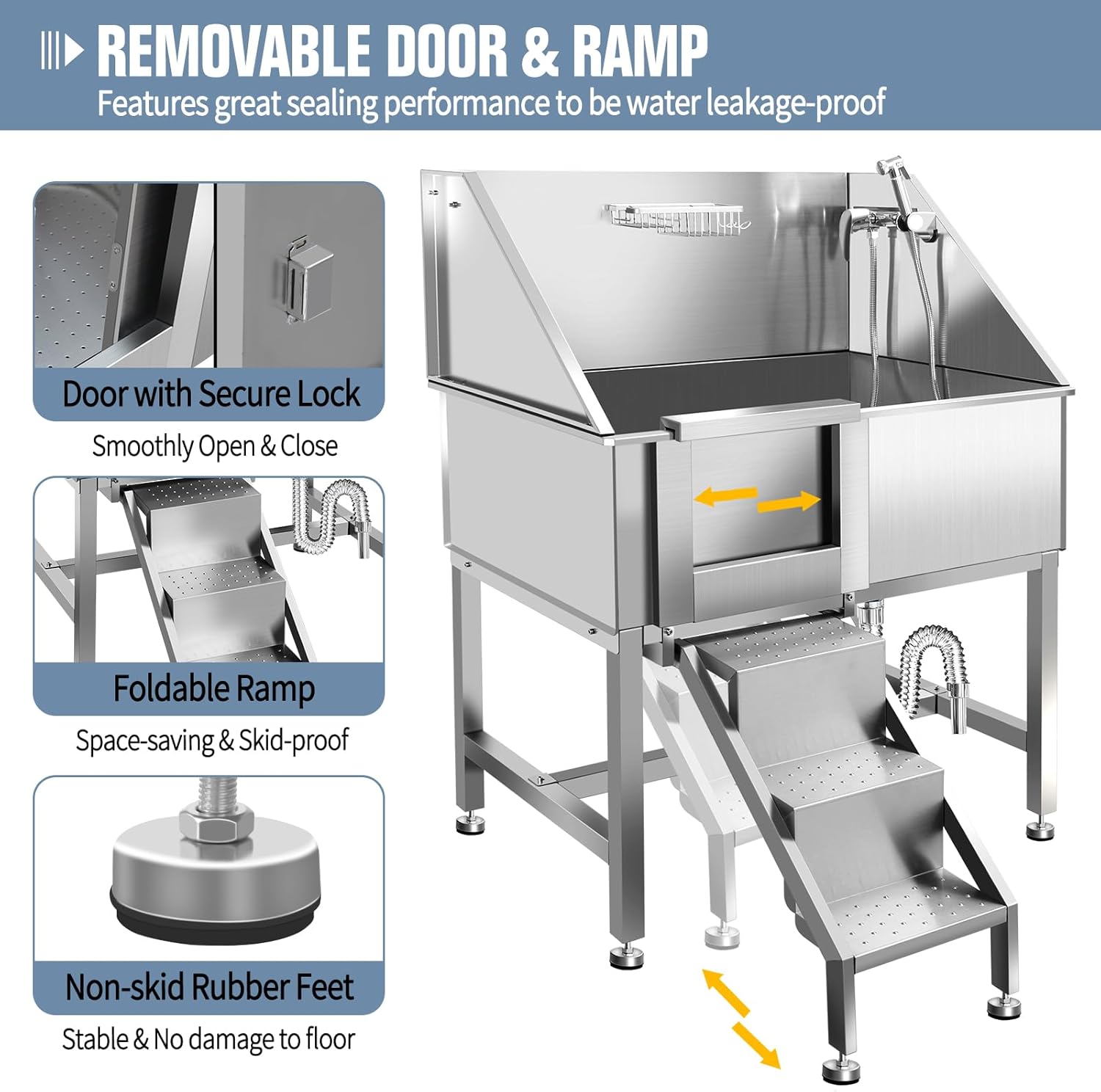 REMOVABLE DOOR & RAMP
Features great sealing performance to be water leakage-proof

Door with Secure Lock
Smoothly Open & Close

Foldable Ramp
Space-saving & Skid-proof

Non-skid Rubber Feet
Stable & No damage to floor