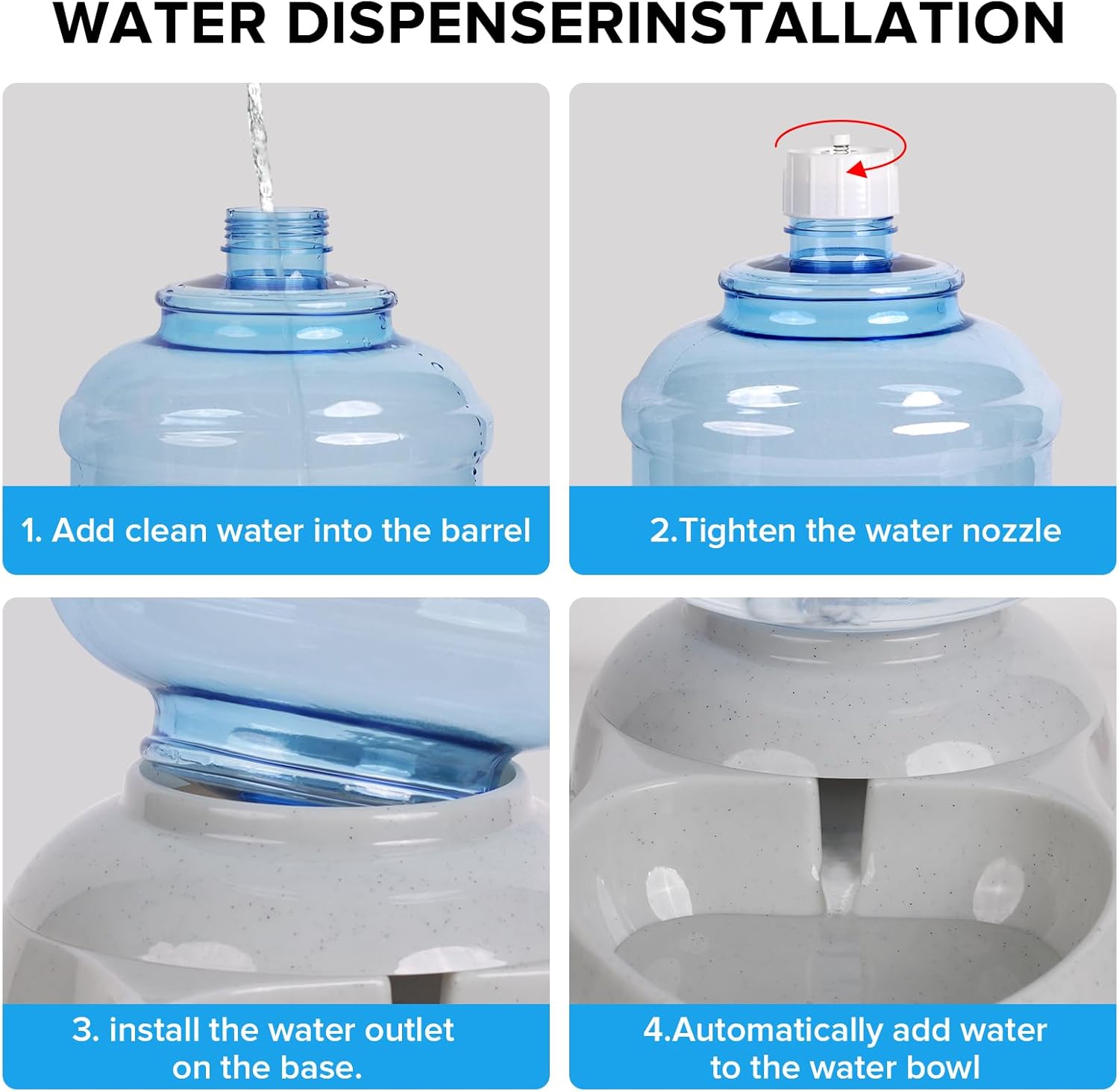 WATER DISPENSERINSTALLATION

1. Add clean water into the barrel

2.Tighten the water nozzle

3. install the water outlet on the base.

4.Automatically add water to the water bowl