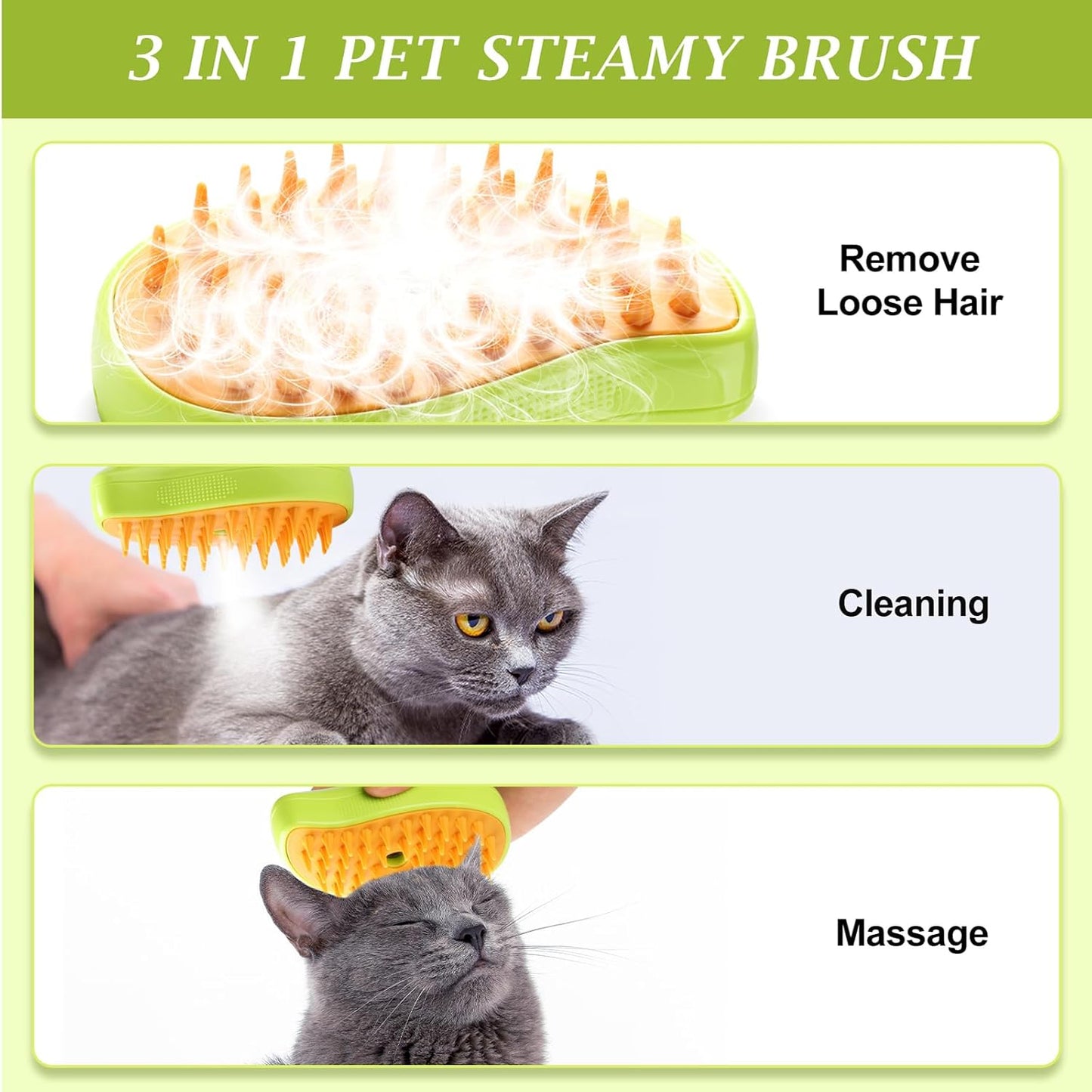 3 IN 1 PET STEAMY BRUSH

Remove Loose Hair

Cleaning

Massage