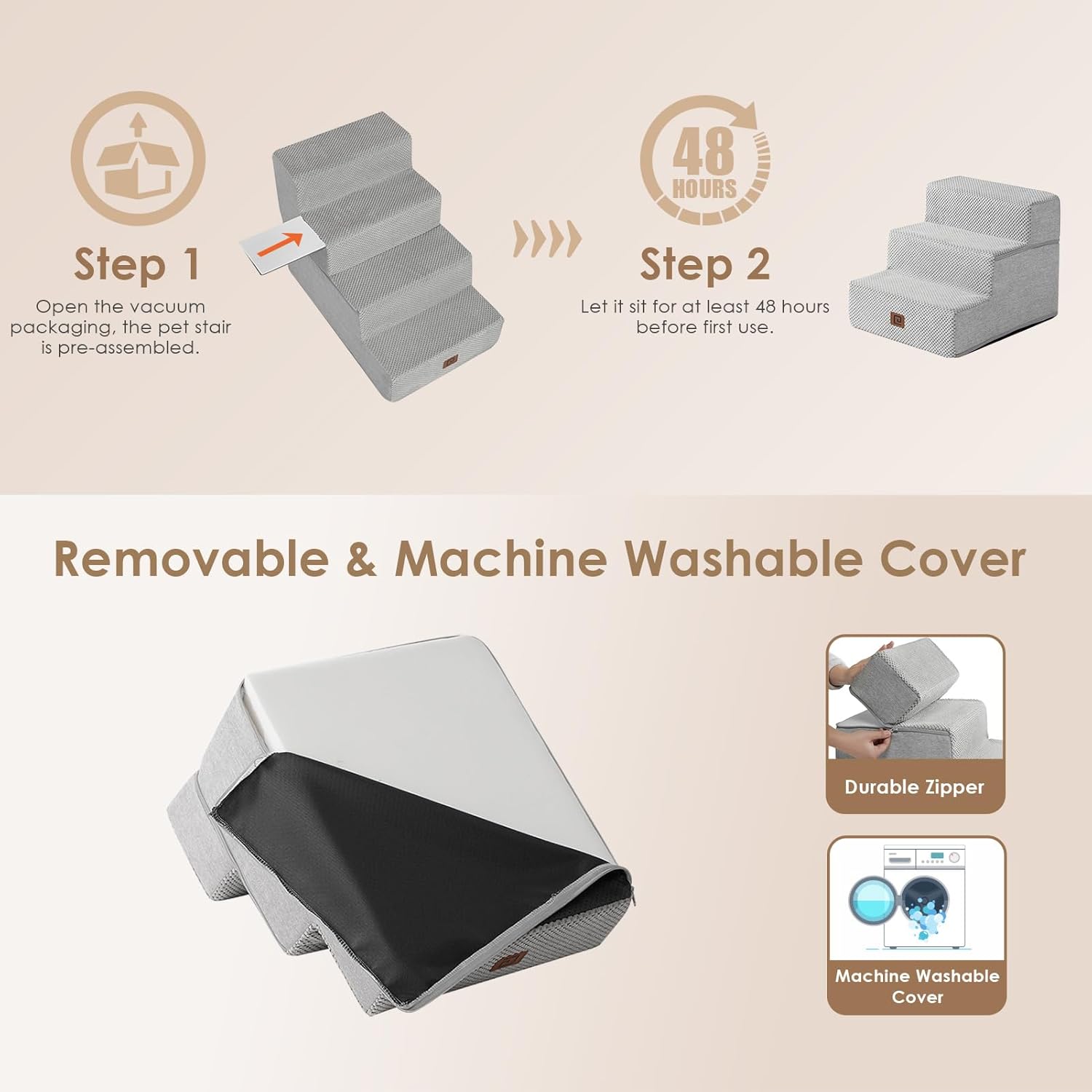 Step 1

Open the vacuum packaging, the pet stair is pre-assembled.

48 HOURS

Step 2

Let it sit for at least 48 hours before first use.

Removable & Machine Washable Cover

Durable Zipper

Machine Washable Cover