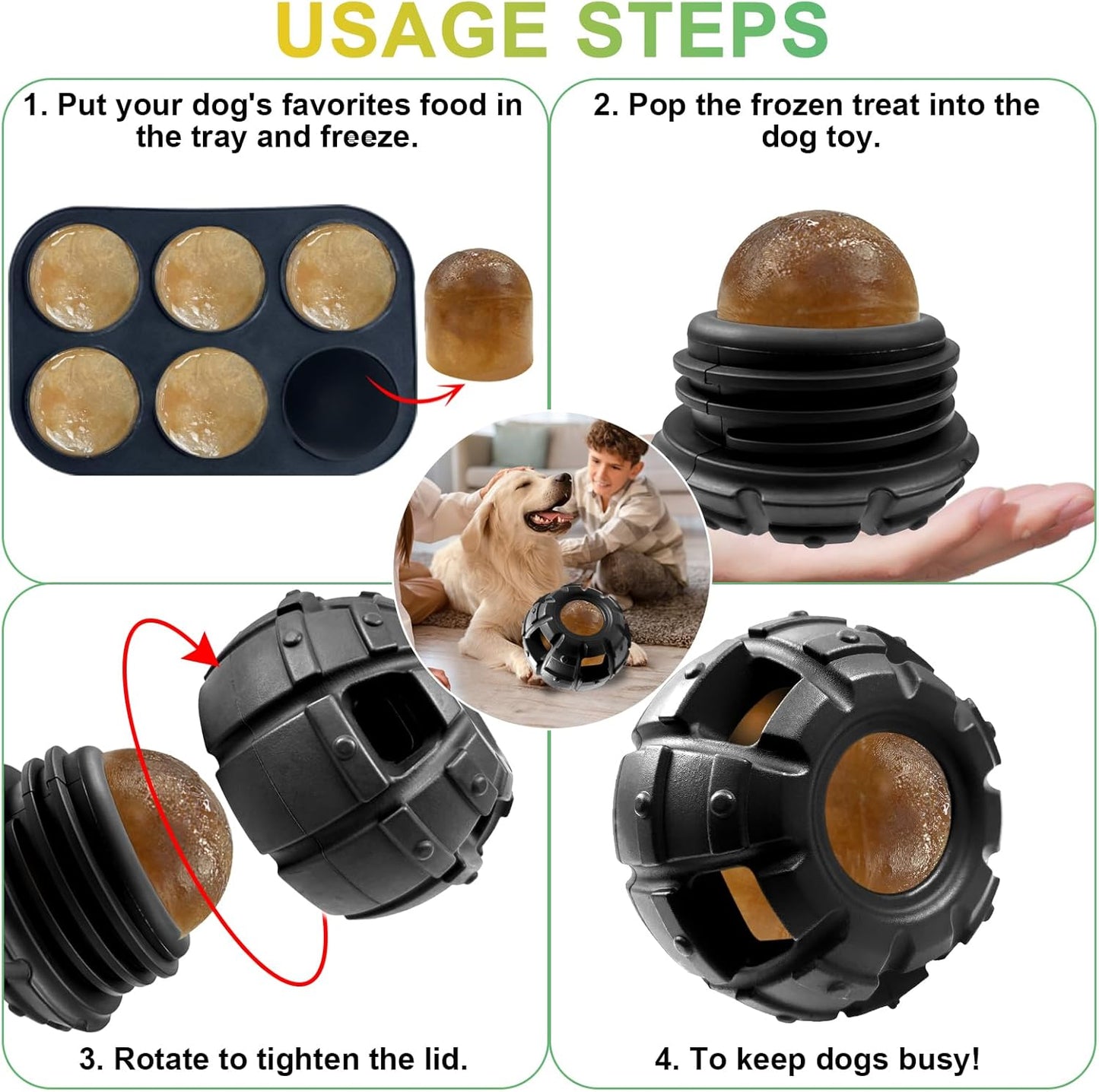 USAGE STEPS

1. Put your dog's favorites food in the tray and freeze.

2. Pop the frozen treat into the dog toy.

3. Rotate to tighten the lid.

4. To keep dogs busy!