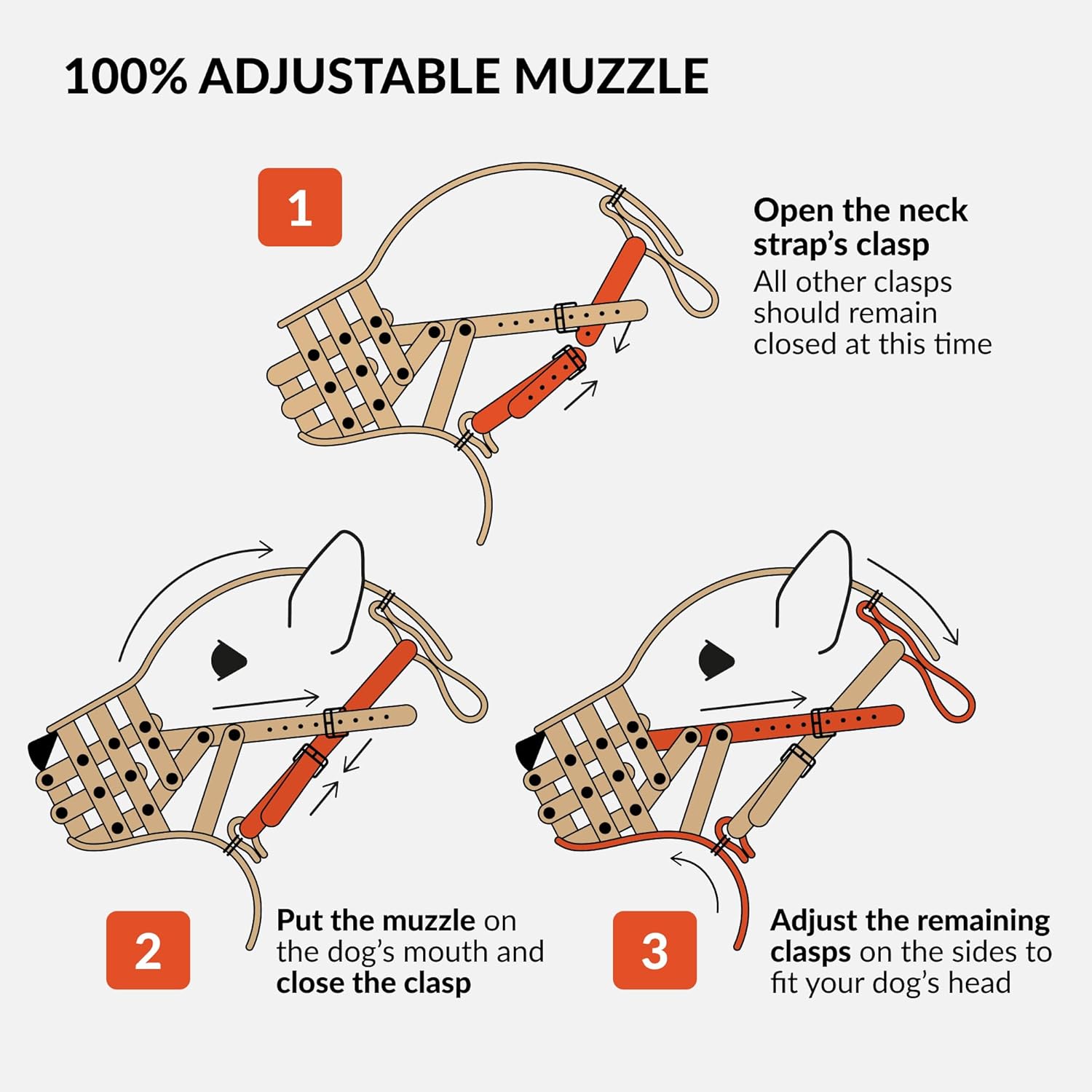 100% ADJUSTABLE MUZZLE

1

Open the neck strap's clasp
All other clasps should remain closed at this time

2

Put the muzzle on the dog's mouth and close the clasp

3

Adjust the remaining clasps on the sides to fit your dog's head