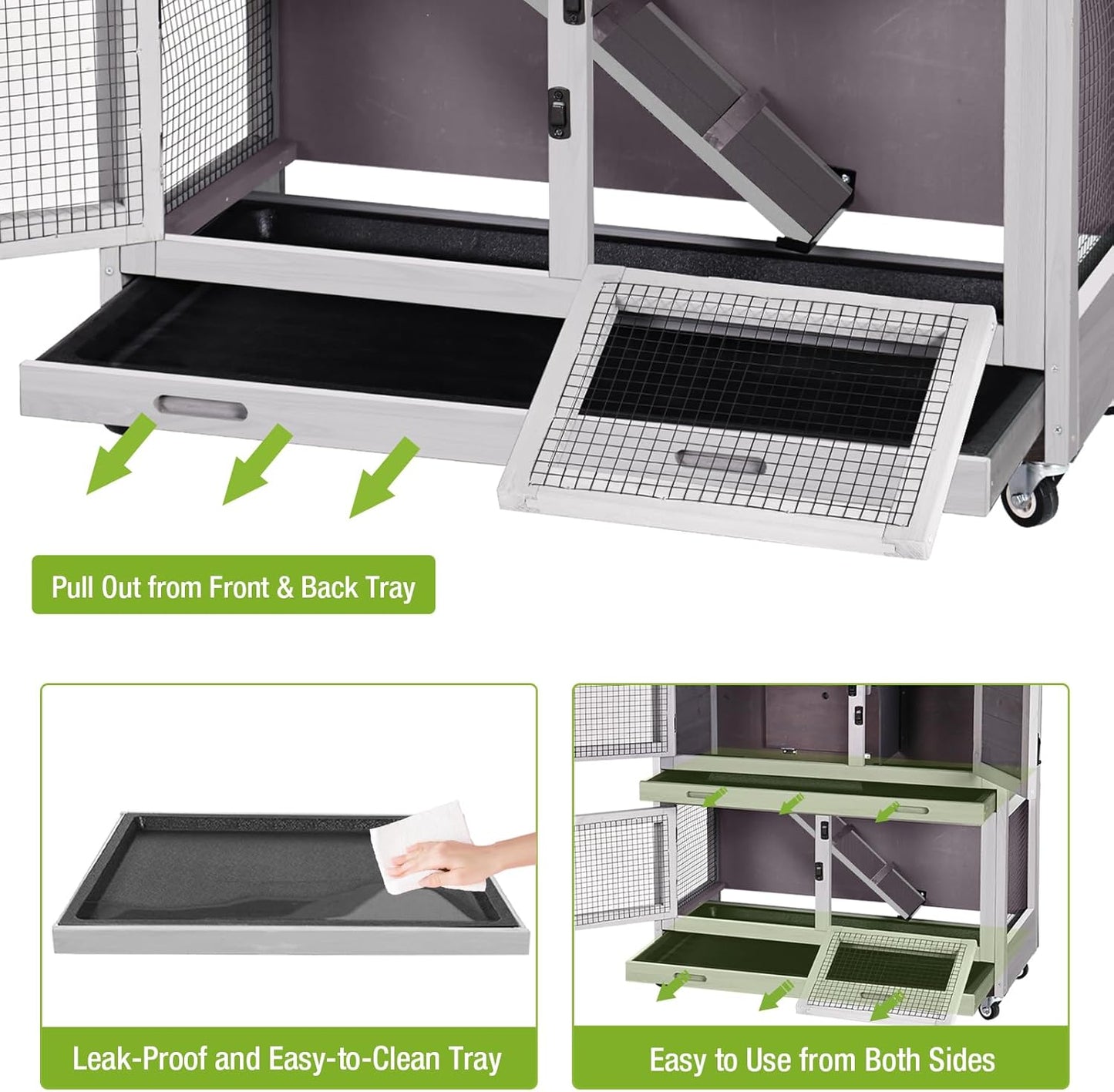 Pull Out from Front & Back Tray

Leak-Proof and Easy-to-Clean Tray

Easy to Use from Both Sides