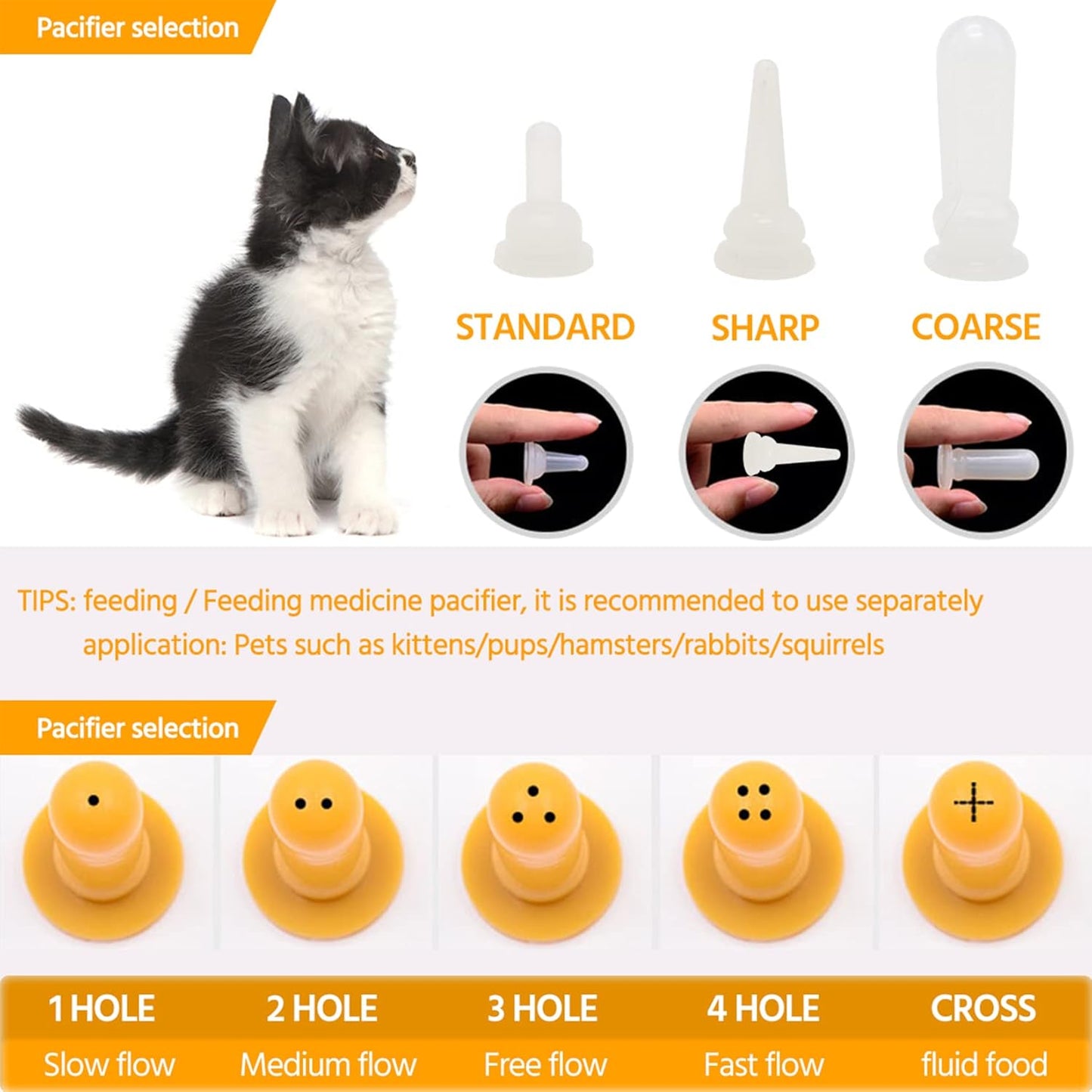 Pacifier selection

STANDARD

SHARP

COARSE

TIPS: feeding / Feeding medicine pacifier, it is recommended to use separately application: Pets such as kittens/pups/hamsters/rabbits/squirrels

Pacifier selection

| 1 HOLE | 2 HOLE | 3 HOLE | 4 HOLE | CROSS |
|---|---|---|---|---|
| Slow flow | Medium flow | Free flow | Fast flow | fluid food |