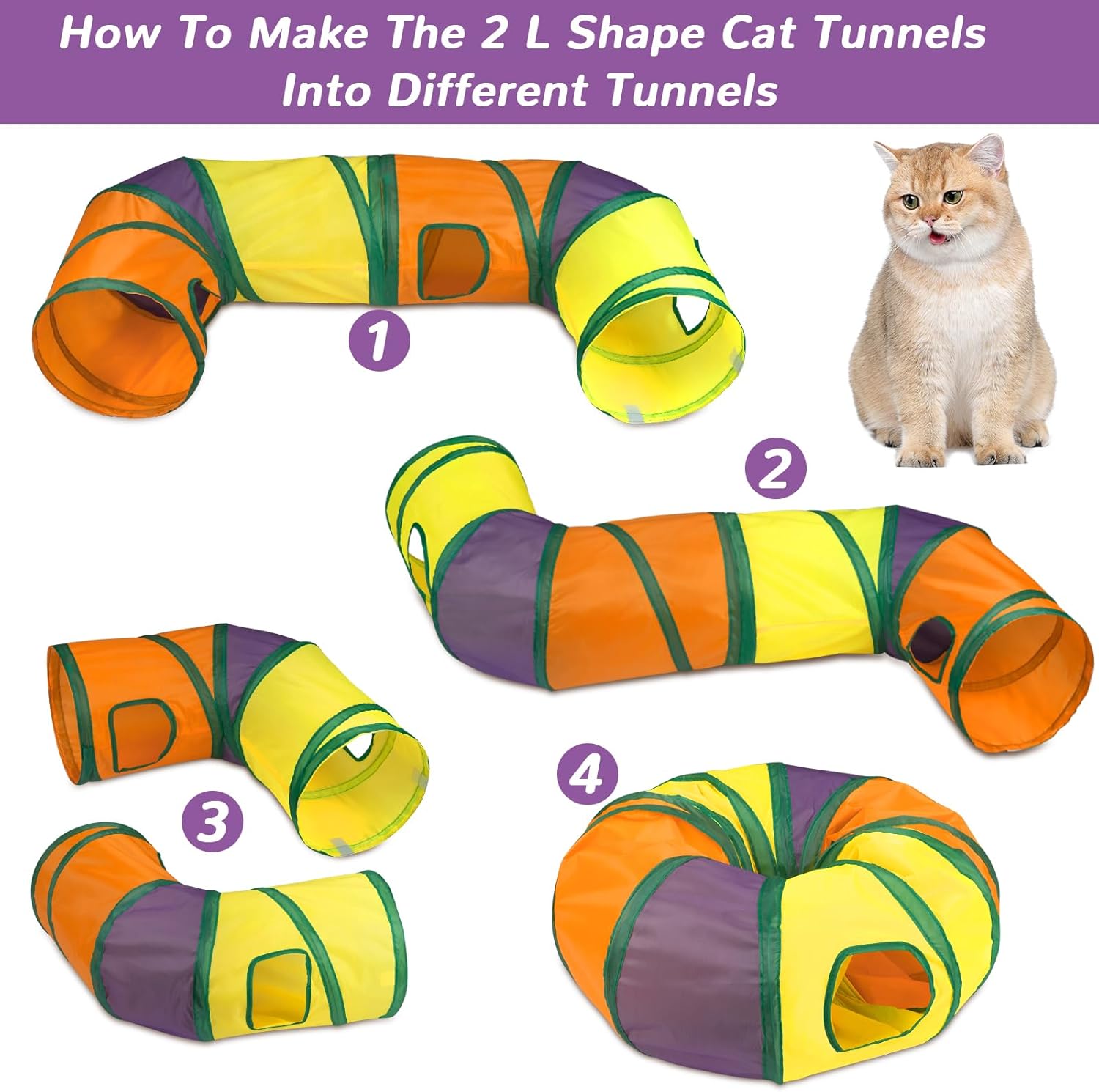 How To Make The 2 L Shape Cat Tunnels Into Different Tunnels

1

2

3

4