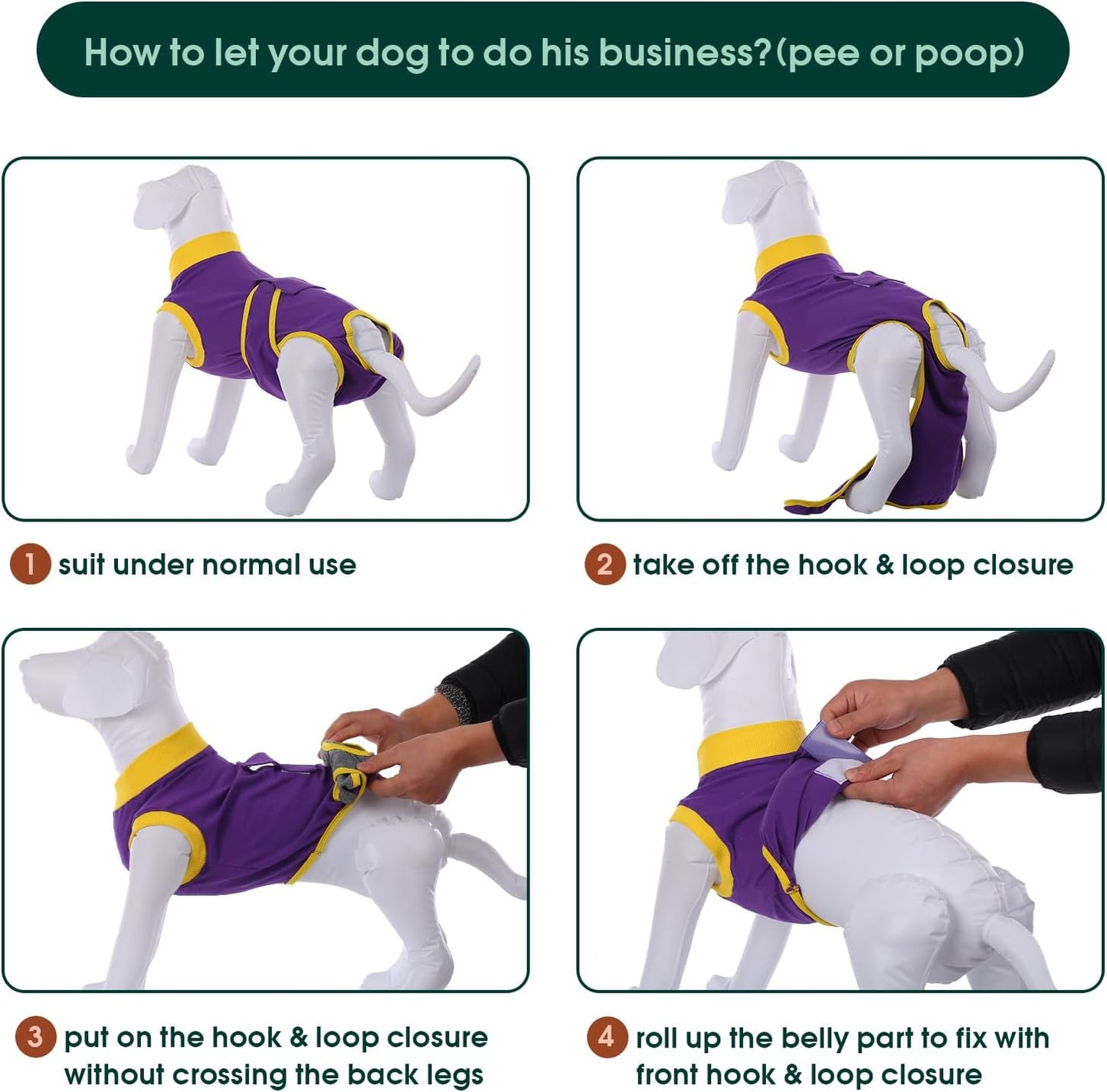 How to let your dog to do his business?(pee or poop)

1 suit under normal use

2 take off the hook & loop closure

3 put on the hook & loop closure without crossing the back legs

4 roll up the belly part to fix with front hook & loop closure