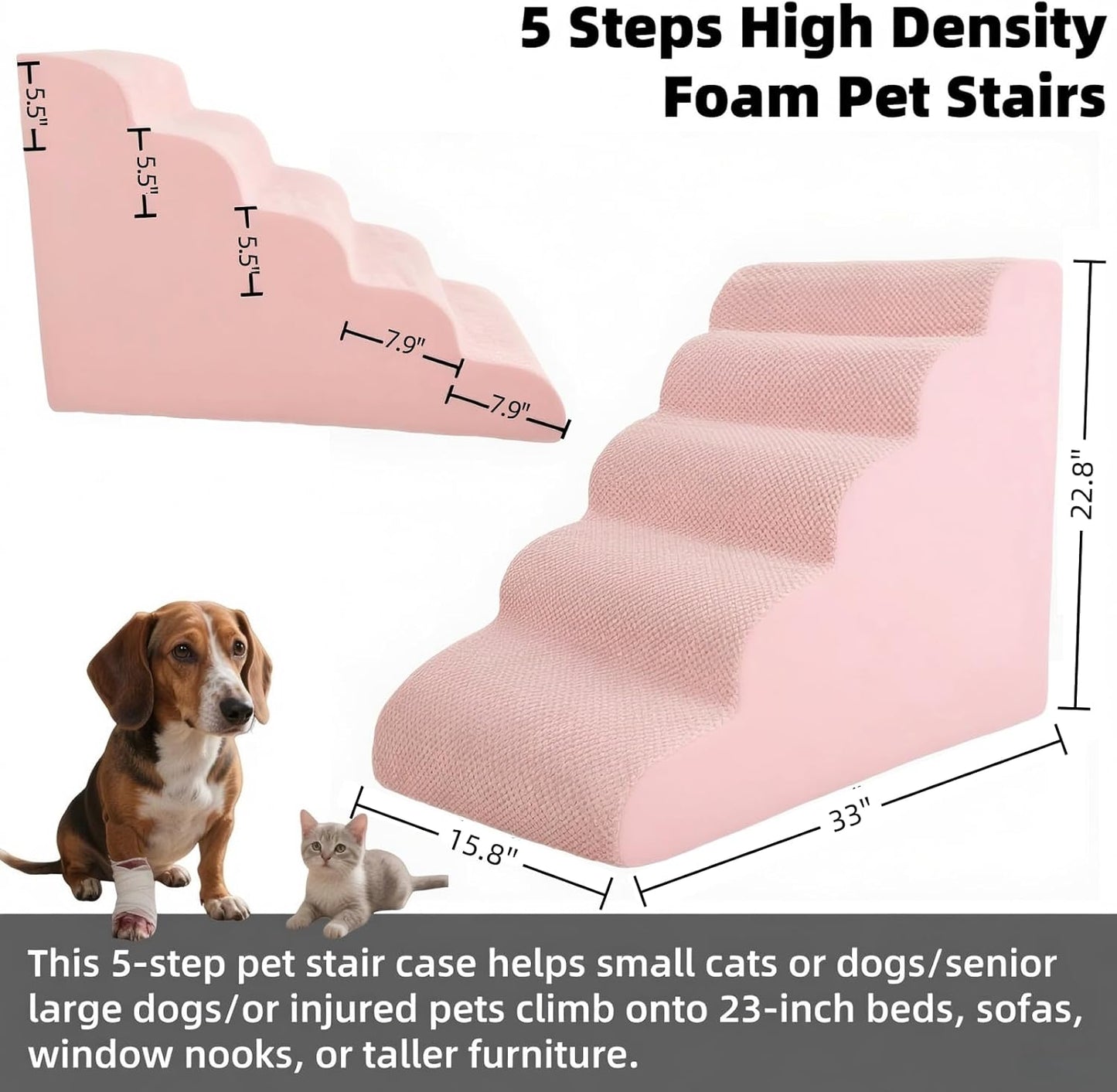 5 Steps High Density Foam Pet Stairs

5.5"

5.5"

5.5"

7.9"

7.9"

22.8"

33"

15.8"

This 5-step pet stair case helps small cats or dogs/senior large dogs/or injured pets climb onto 23-inch beds, sofas, window nooks, or taller furniture.