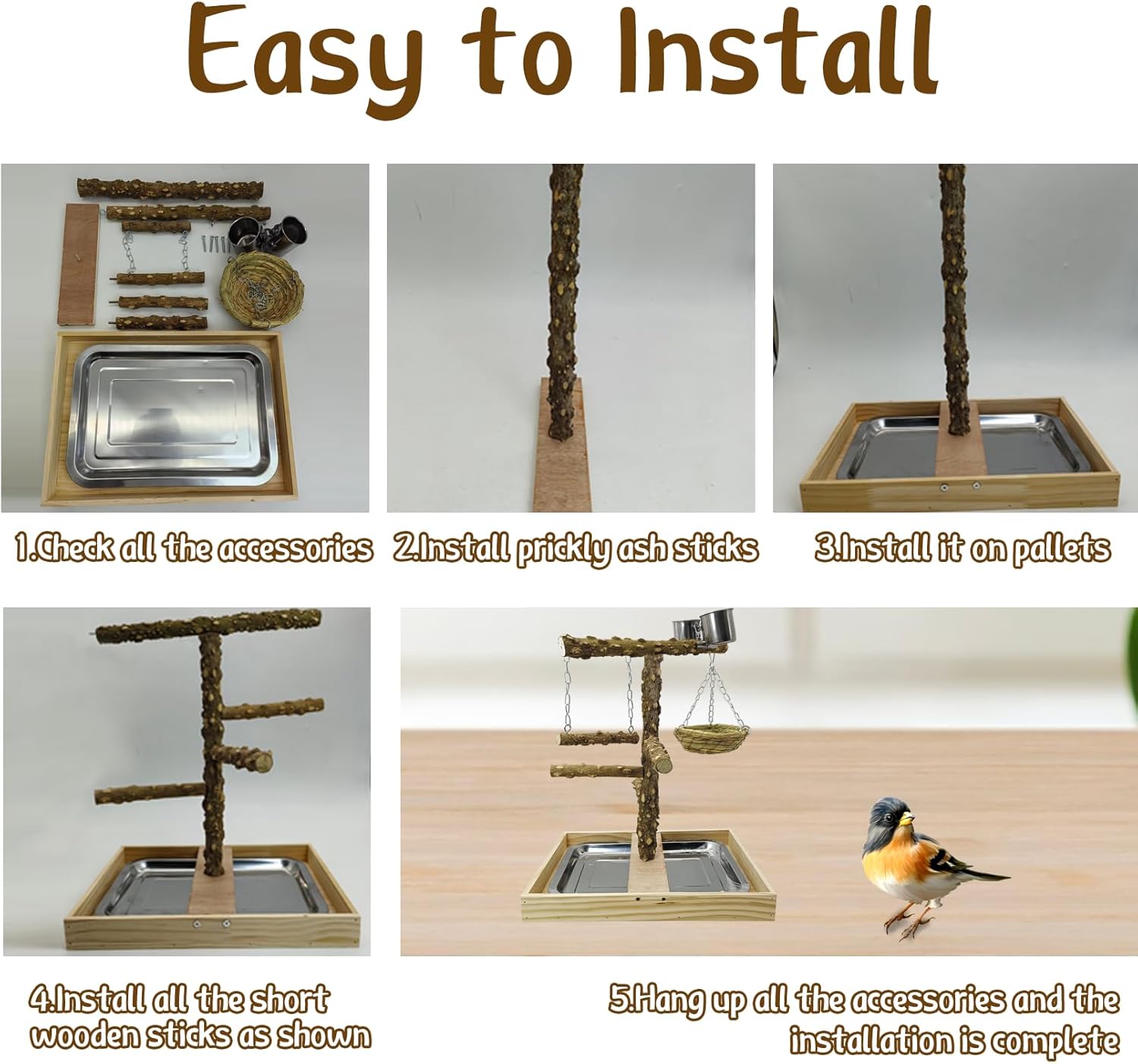 Easy to Install

1.Check all the accessories

2.Install prickly ash sticks

3.Install it on pallets

4.Install all the short wooden sticks as shown

5.Hang up all the accessories and the installation is complete