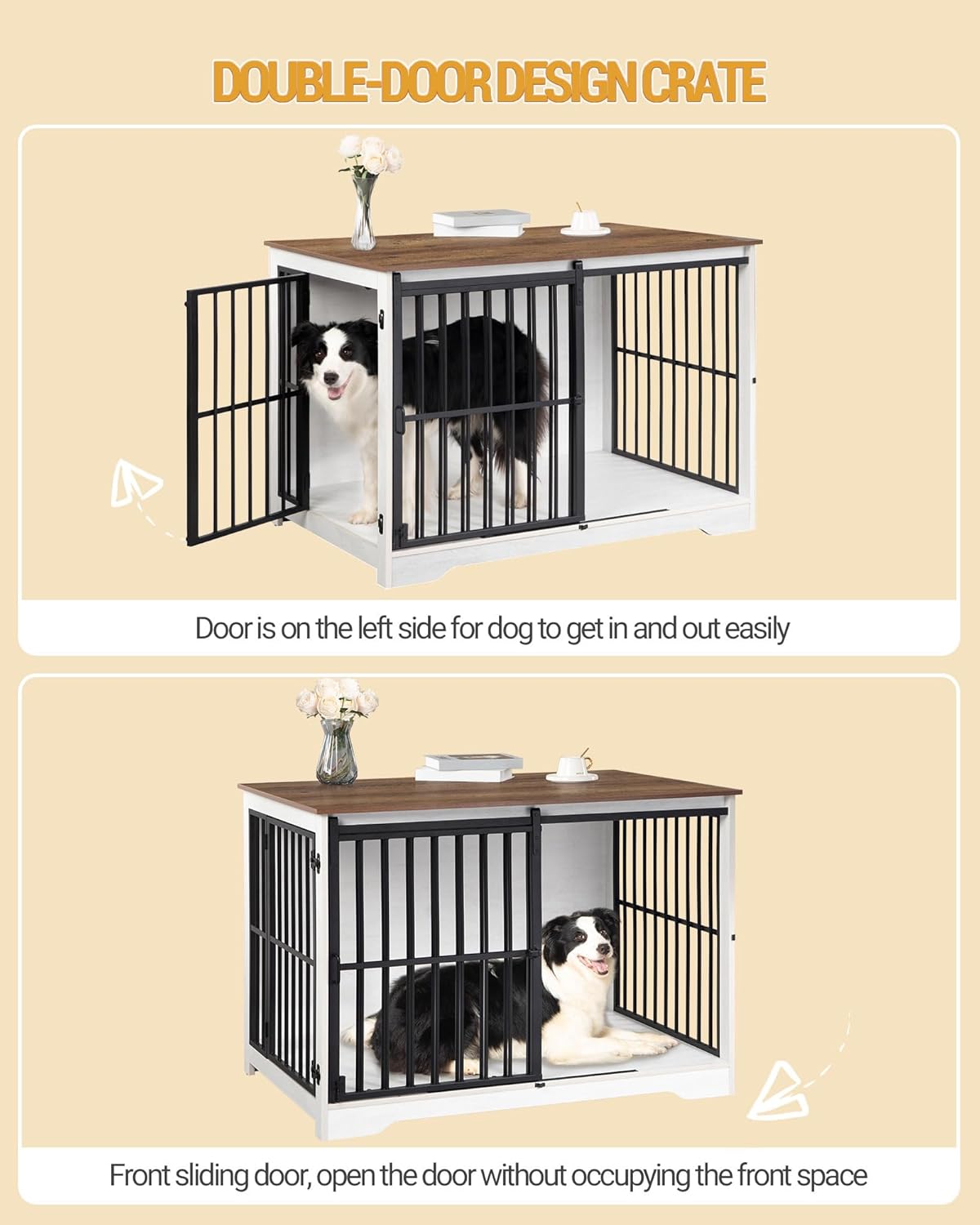 DOUBLE-DOOR DESIGN CRATE

Door is on the left side for dog to get in and out easily

Front sliding door, open the door without occupying the front space