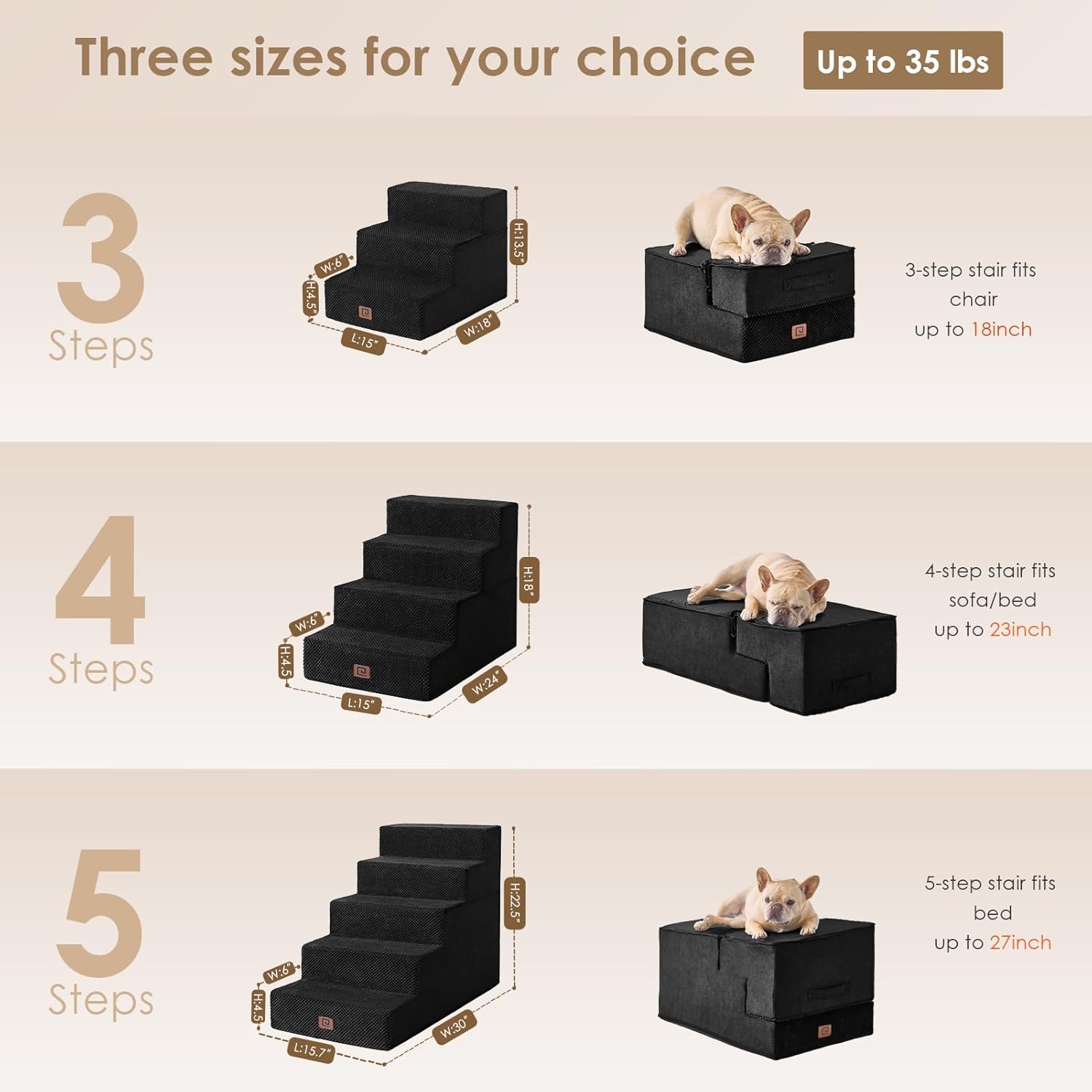 Three sizes for your choice

Up to 35 lbs

3
Steps

H:13.5"
W:6"
H:4.5"
L:15"
W:18"

3-step stair fits
chair
up to 18inch

4
Steps

H:18"
W:6"
H:4.5
L:15"
W:24"

4-step stair fits
sofa/bed
up to 23inch

5
Steps

H:22.5"
W:6"
H:4.5
L:15.7"
W:30"

5-step stair fits
bed
up to 27inch