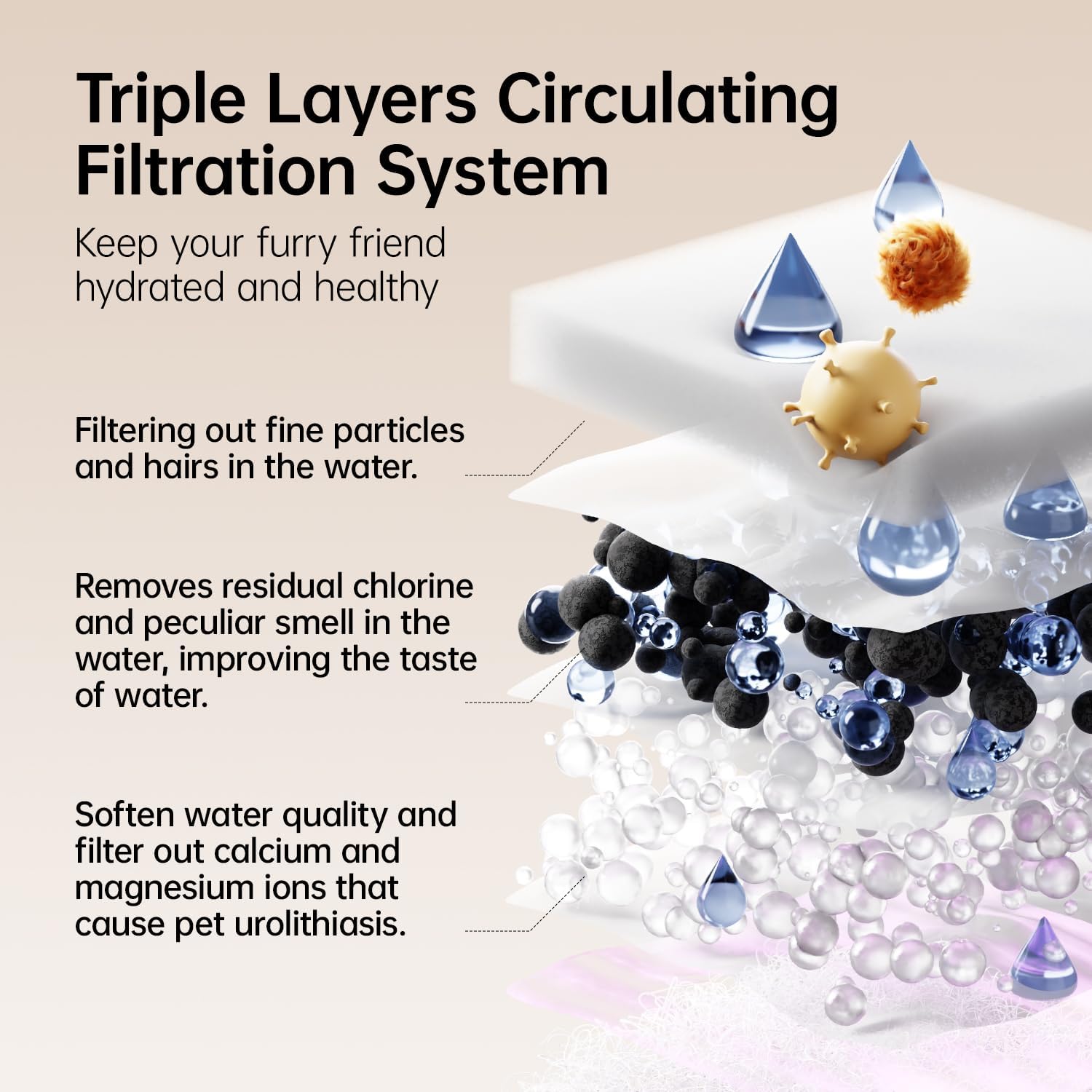 Triple Layers Circulating Filtration System

Keep your furry friend hydrated and healthy

Filtering out fine particles and hairs in the water.

Removes residual chlorine and peculiar smell in the water, improving the taste of water.

Soften water quality and filter out calcium and magnesium ions that cause pet urolithiasis.