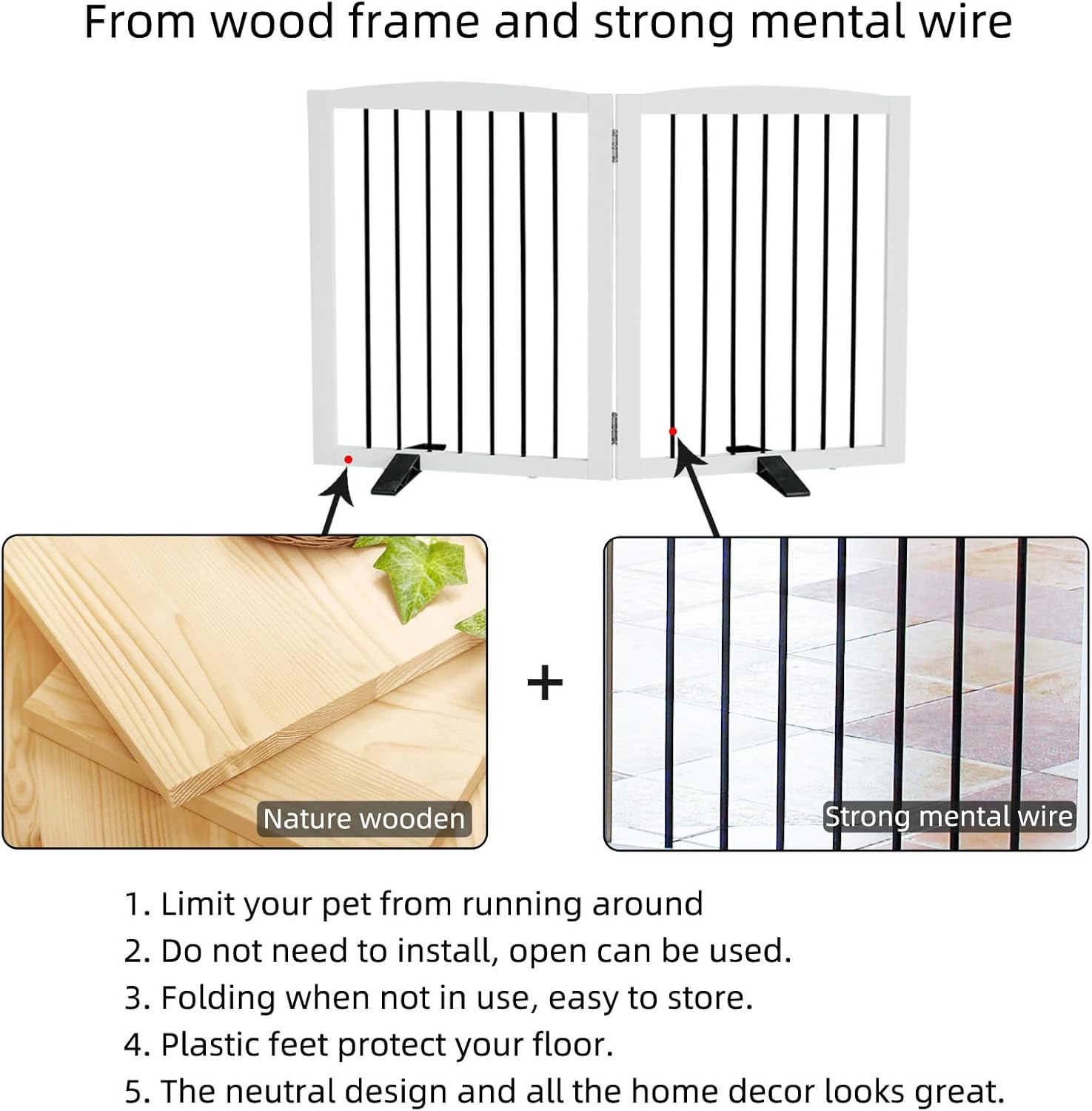 From wood frame and strong mental wire

Nature wooden

+

Strong mental wire

1. Limit your pet from running around
2. Do not need to install, open can be used.
3. Folding when not in use, easy to store.
4. Plastic feet protect your floor.
5. The neutral design and all the home decor looks great.