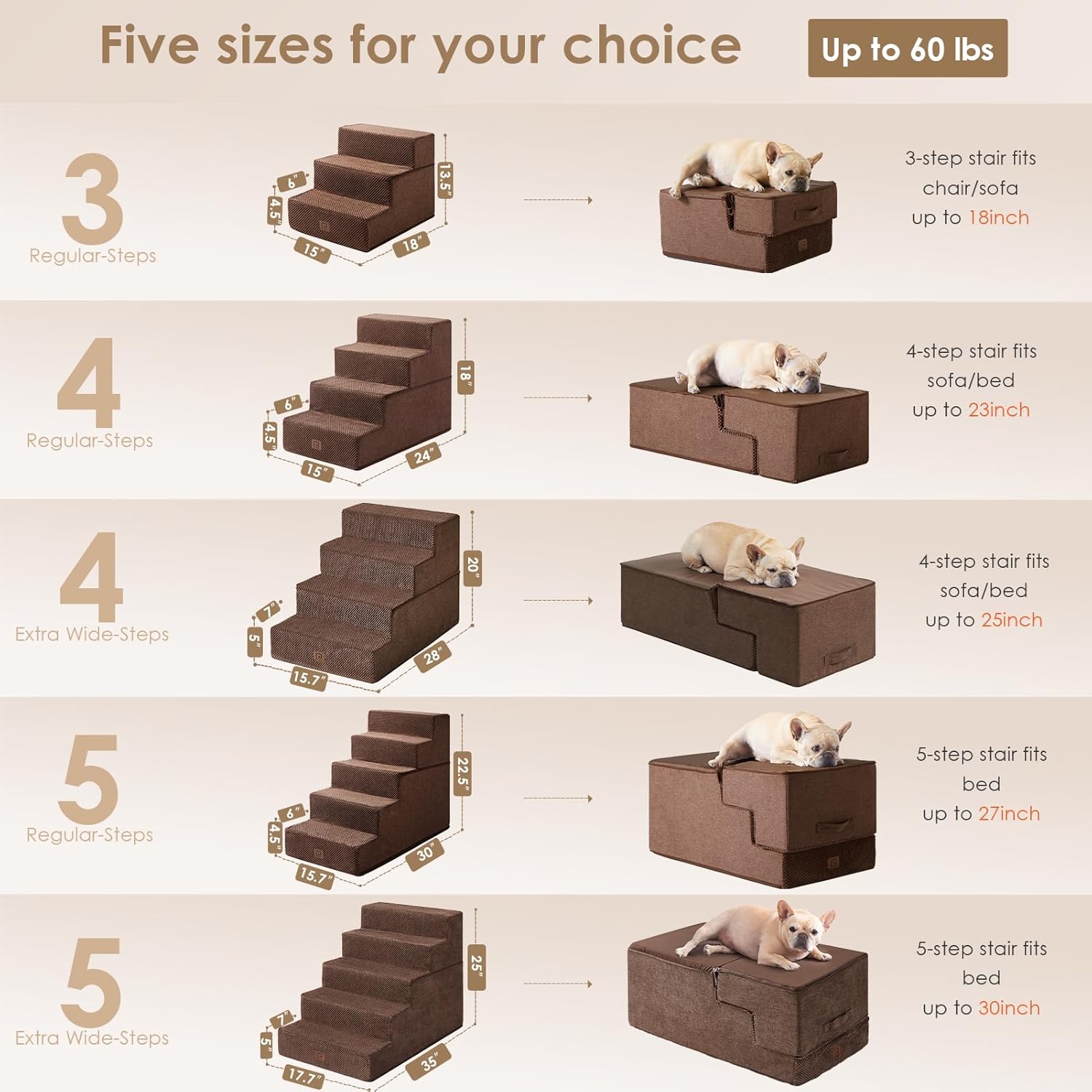 Five sizes for your choice

Up to 60 lbs

3
Regular-Steps

6"
4.5"
15"
18"
13.5"

3-step stair fits chair/sofa up to 18inch

4
Regular-Steps

6"
4.5"
15"
24"
18"

4-step stair fits sofa/bed up to 23inch

4
Extra Wide-Steps

7"
5"
15.7"
28"
20"

4-step stair fits sofa/bed up to 25inch

5
Regular-Steps

6"
4.5"
15.7"
30"
22.5"

5-step stair fits bed up to 27inch

5
Extra Wide-Steps

7"
5"
17.7"
35"
25"

5-step stair fits bed up to 30inch