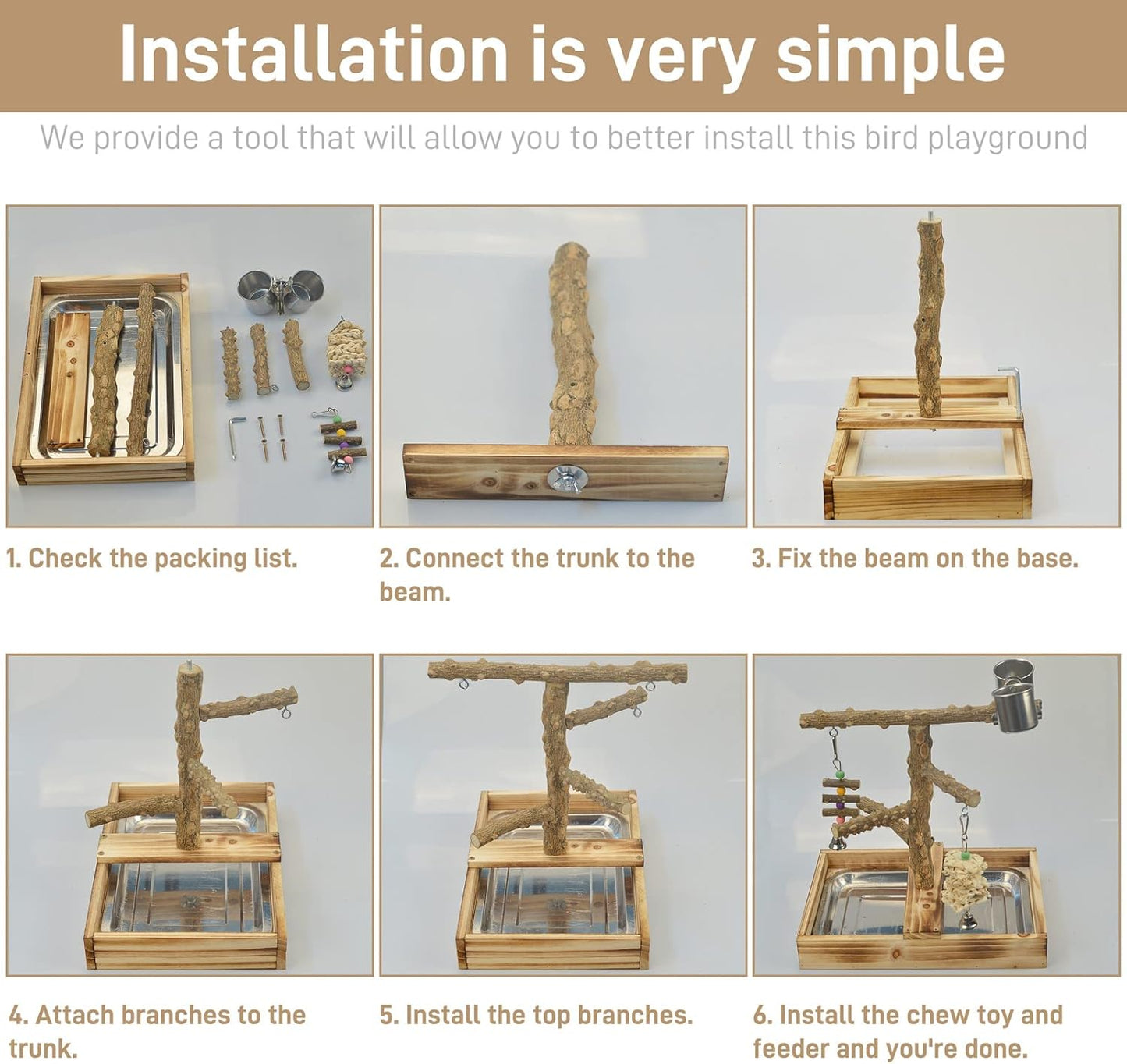 Installation is very simple

We provide a tool that will allow you to better install this bird playground

1. Check the packing list.

2. Connect the trunk to the beam.

3. Fix the beam on the base.

4. Attach branches to the trunk.

5. Install the top branches.

6. Install the chew toy and feeder and you're done.