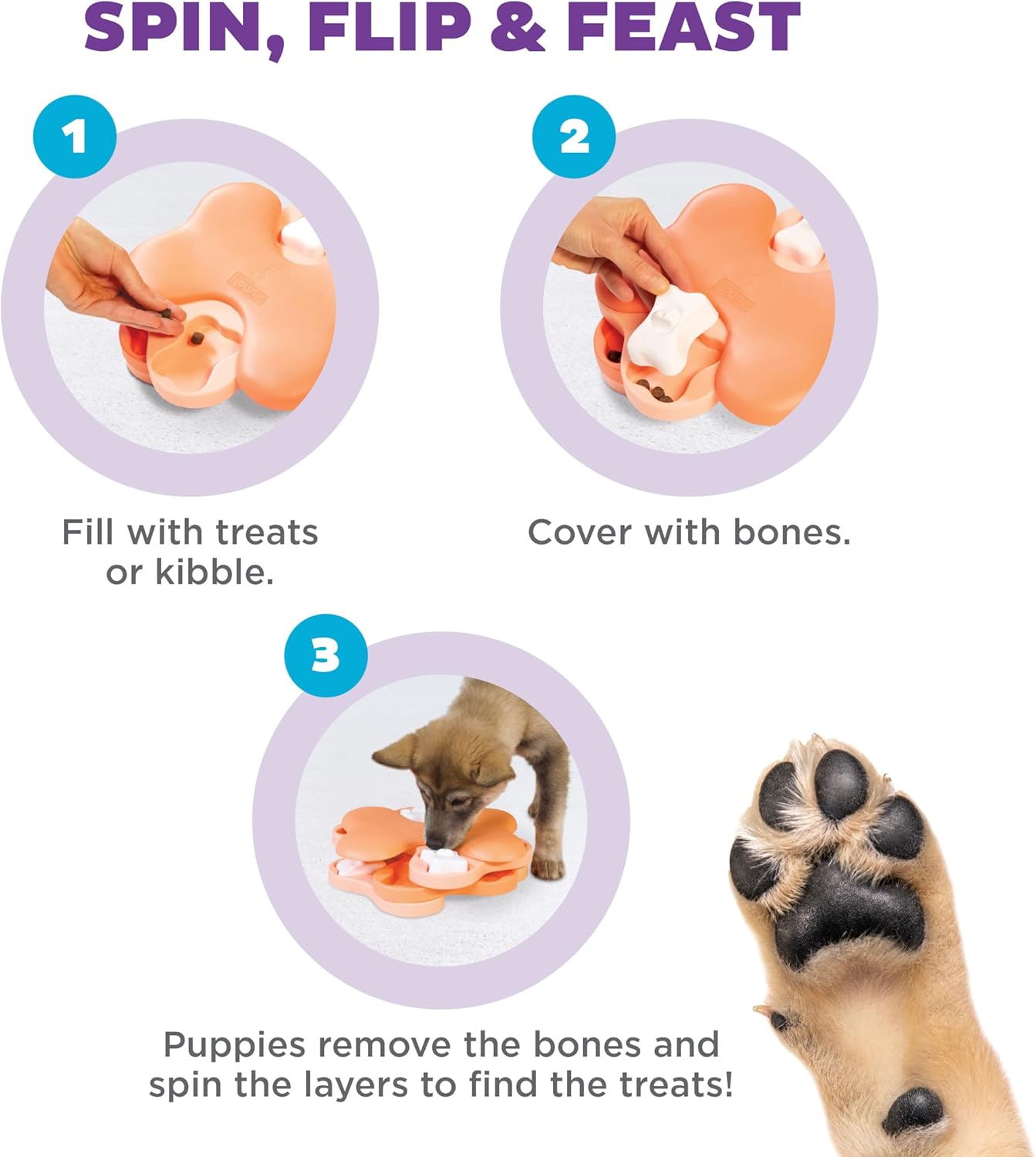 SPIN, FLIP & FEAST

1

Fill with treats or kibble.

2

Cover with bones.

3

Puppies remove the bones and spin the layers to find the treats!