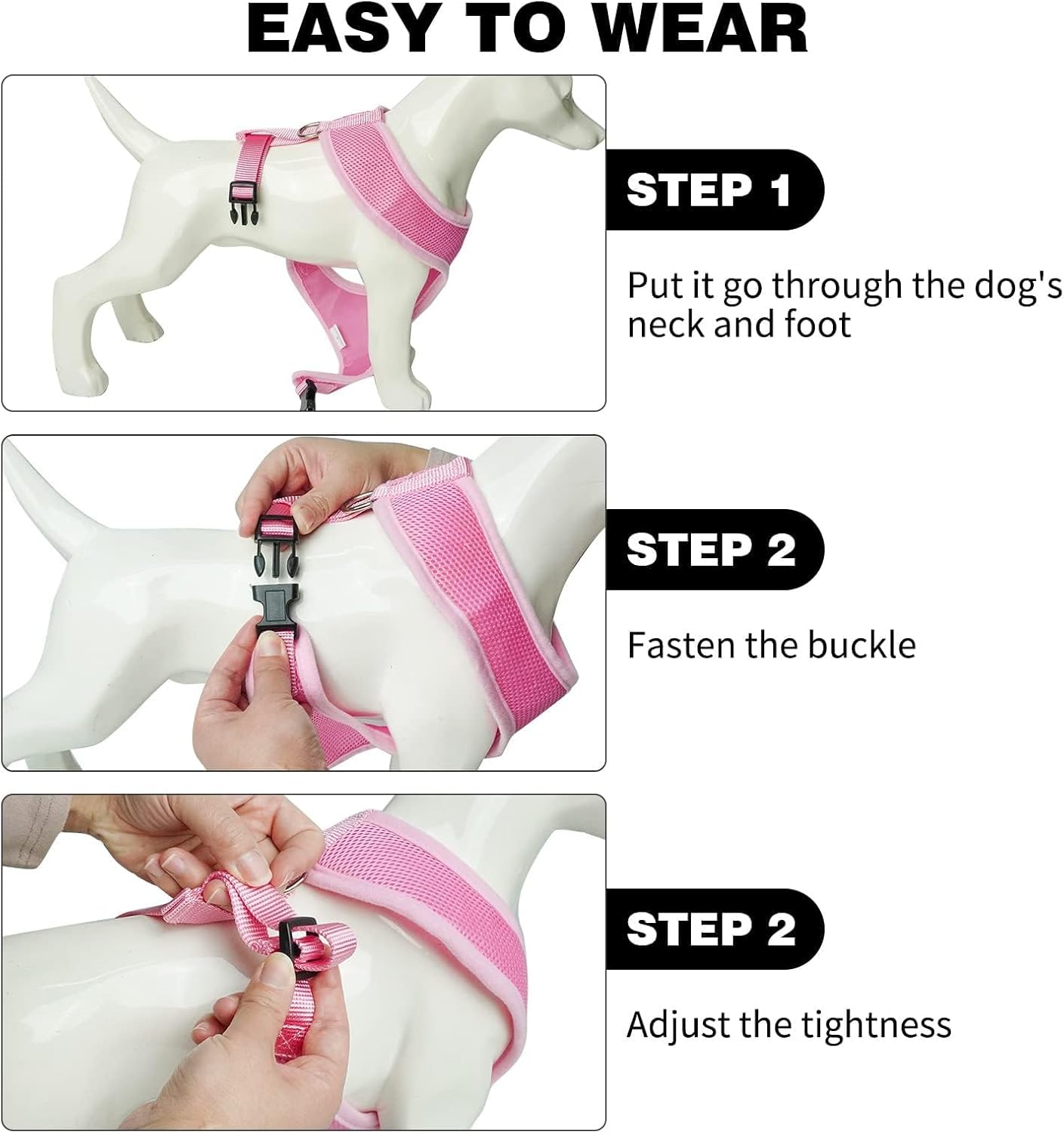 EASY TO WEAR

STEP 1

Put it go through the dog's neck and foot

STEP 2

Fasten the buckle

STEP 2

Adjust the tightness