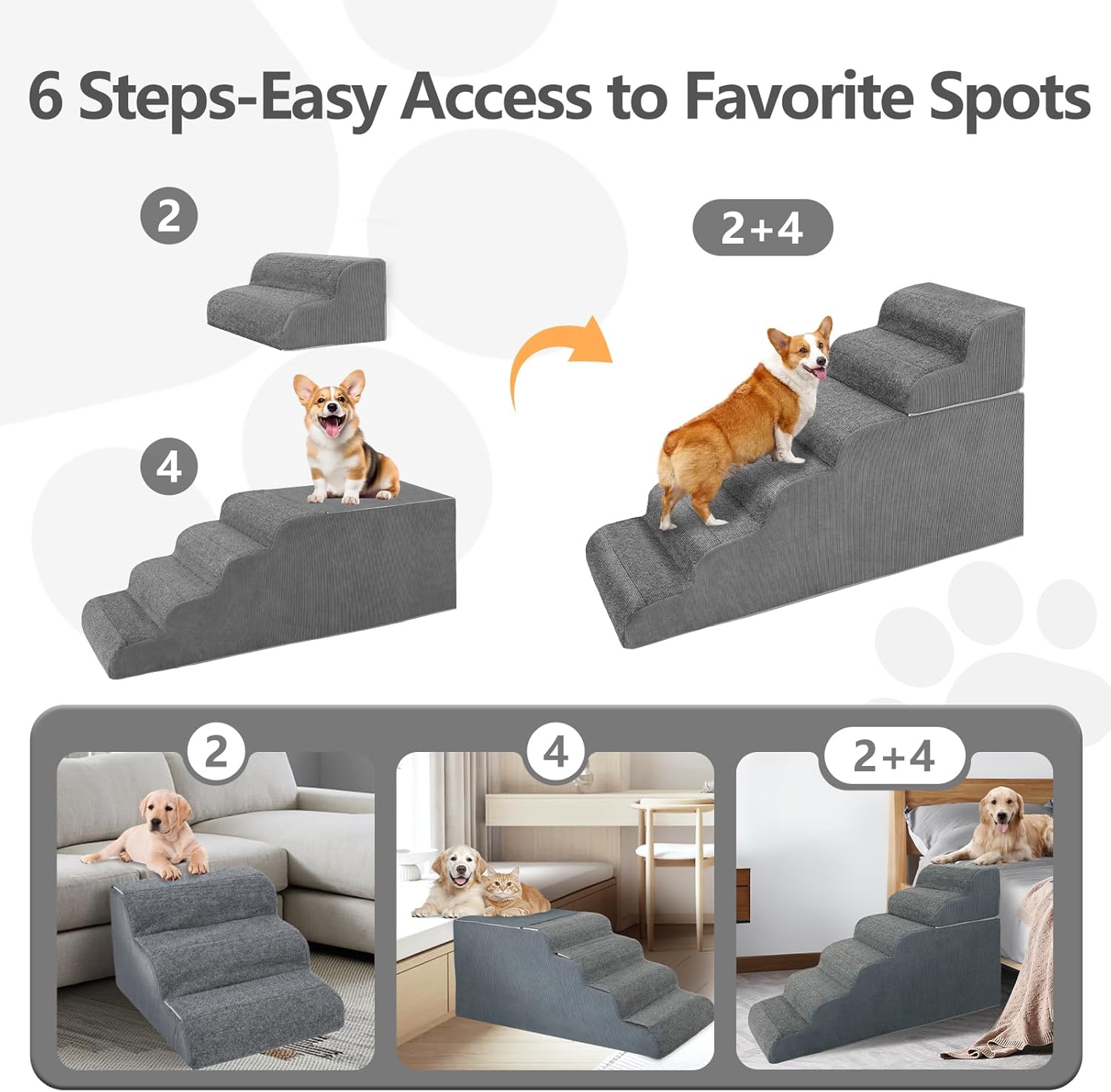 6 Steps-Easy Access to Favorite Spots

2

4

2+4

2

4

2+4