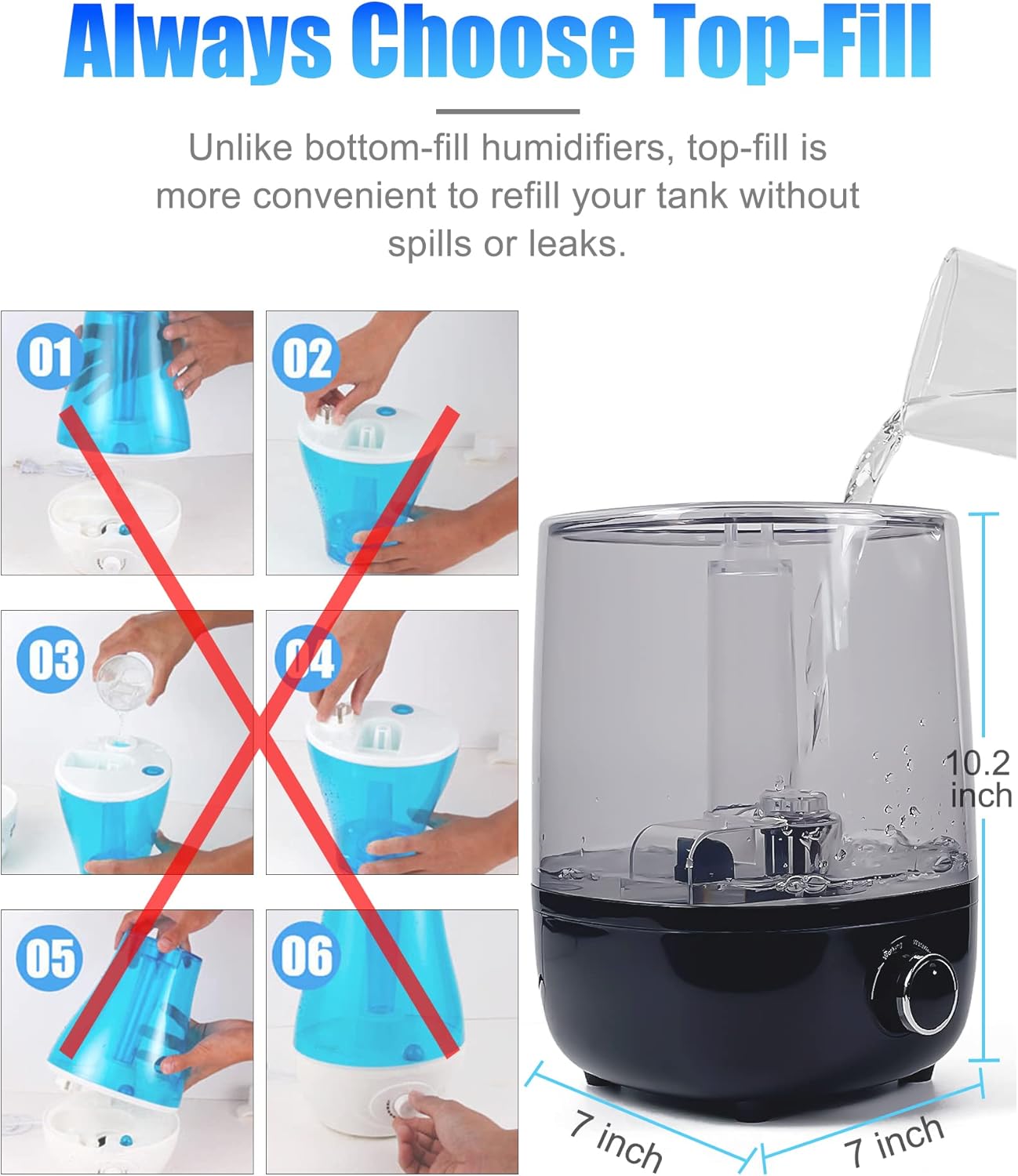 Always Choose Top-Fill

Unlike bottom-fill humidifiers, top-fill is more convenient to refill your tank without spills or leaks.

01

02

03

04

05

06

10.2 inch

7 inch

7 inch