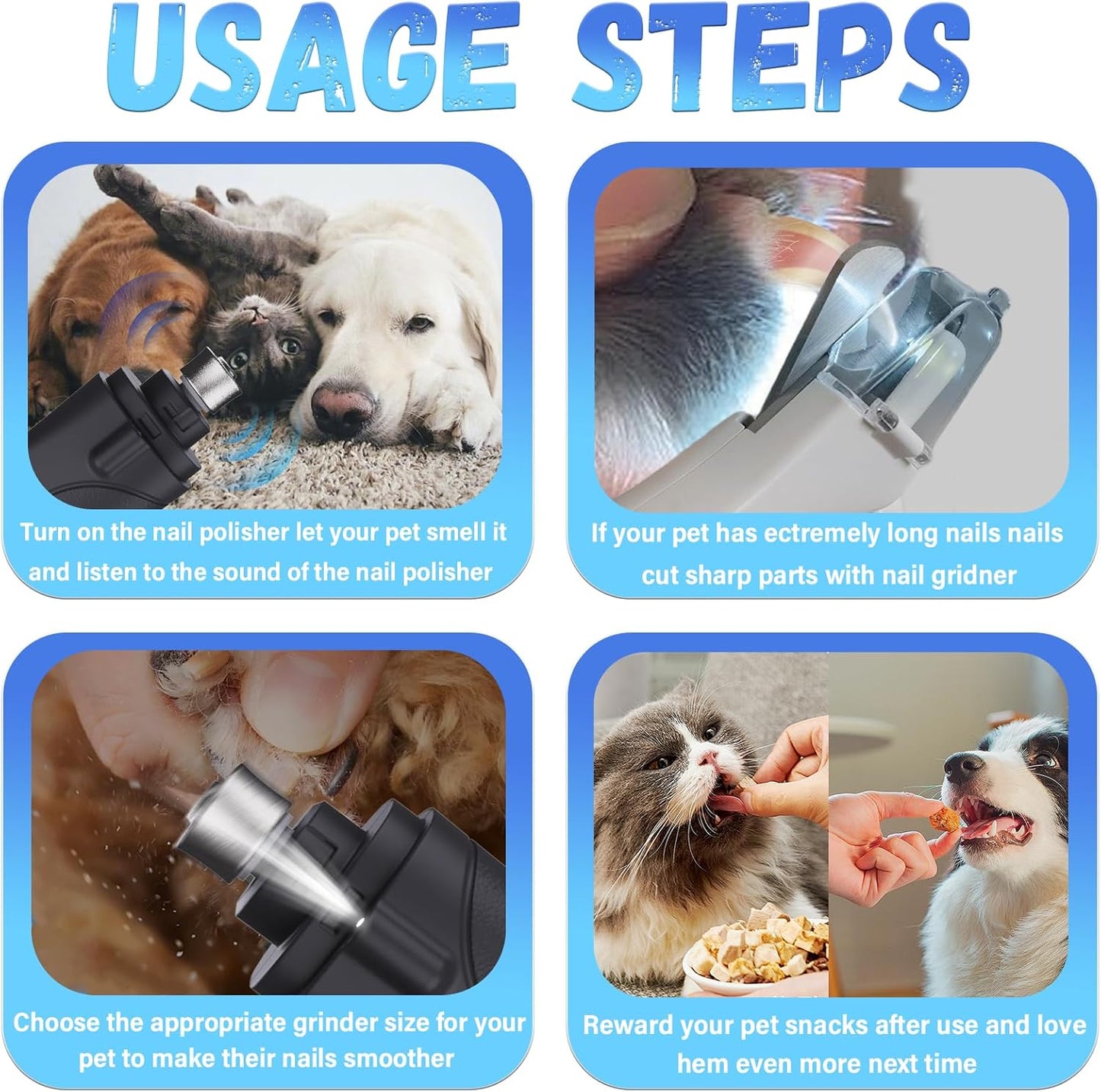 USAGE STEPS

Turn on the nail polisher let your pet smell it and listen to the sound of the nail polisher

If your pet has ectremely long nails nails cut sharp parts with nail gridner

Choose the appropriate grinder size for your pet to make their nails smoother

Reward your pet snacks after use and love hem even more next time