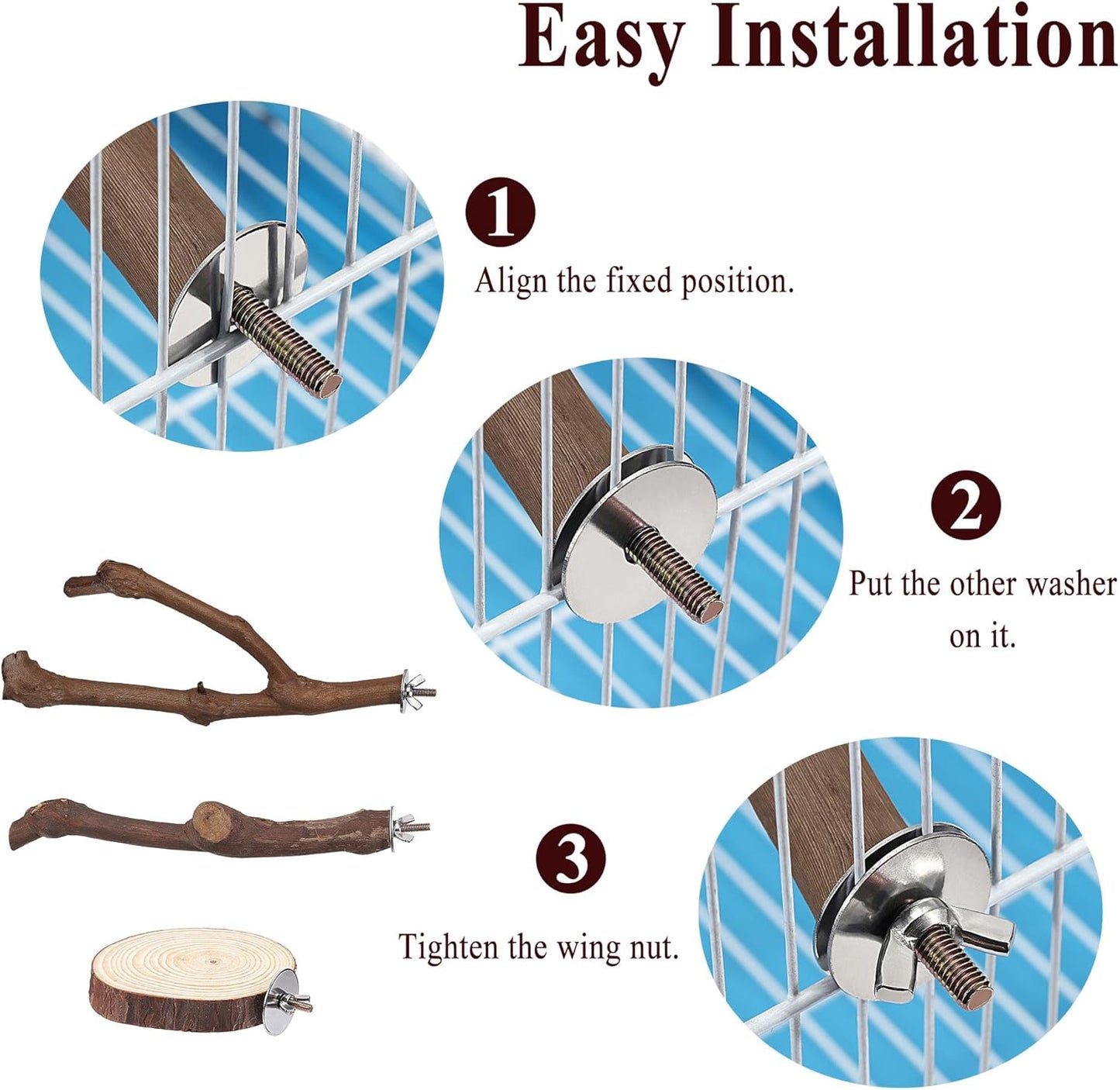 Easy Installation

1

Align the fixed position.

2

Put the other washer on it.

3

Tighten the wing nut.