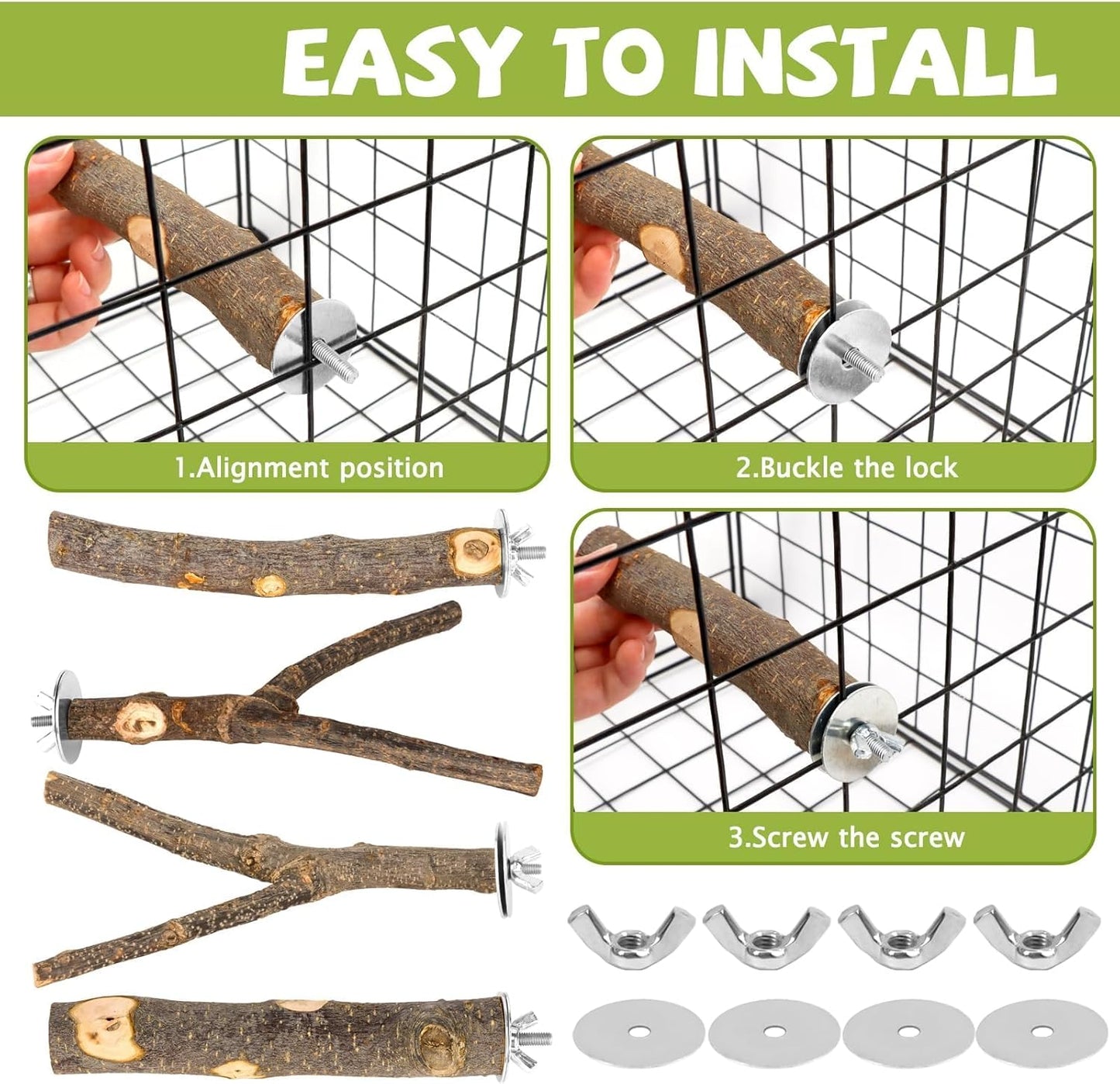 EASY TO INSTALL

1.Alignment position

2.Buckle the lock

3.Screw the screw