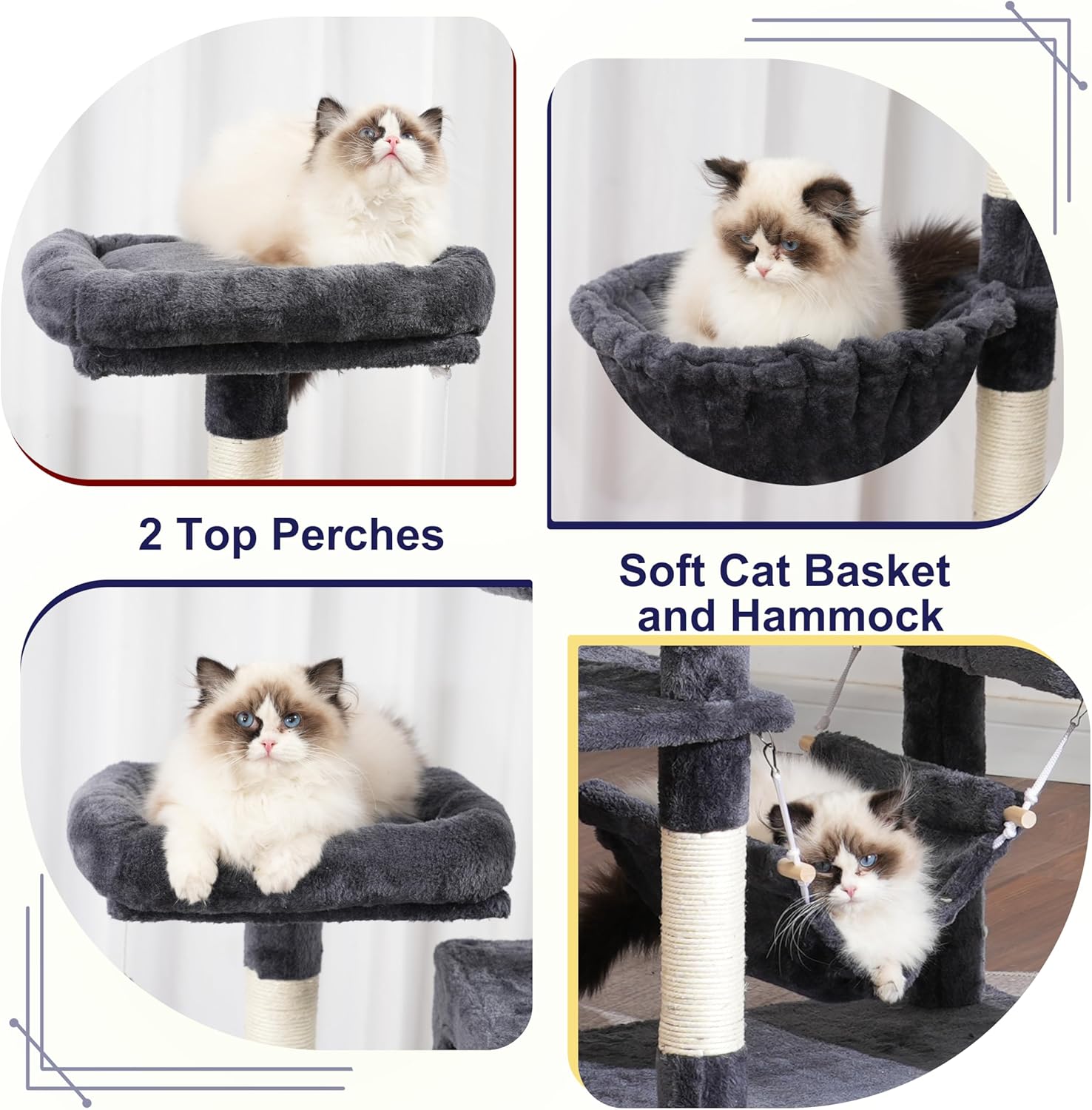 2 Top Perches

Soft Cat Basket and Hammock