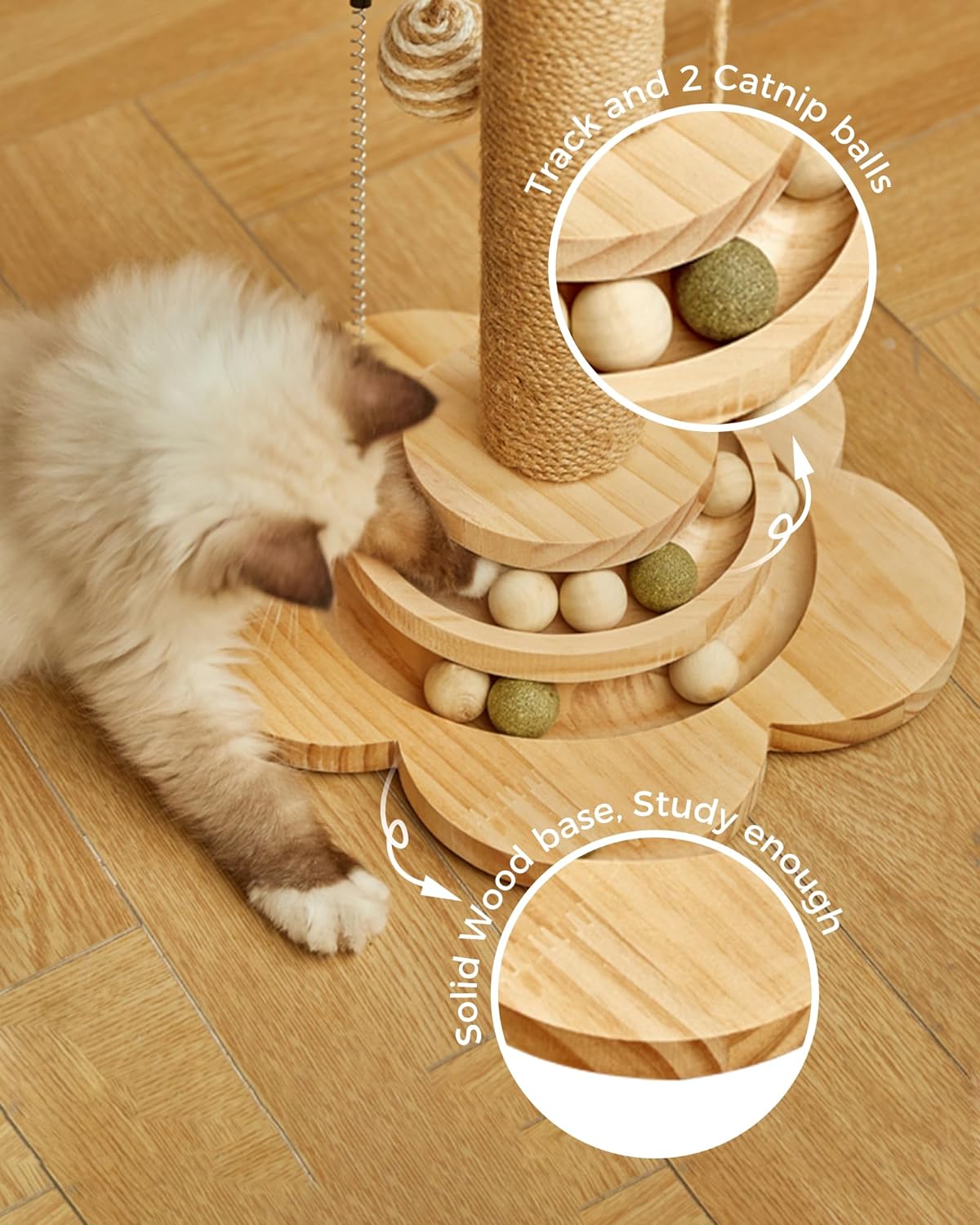 Track and 2 Catnip balls

Solid Wood base, Study enough