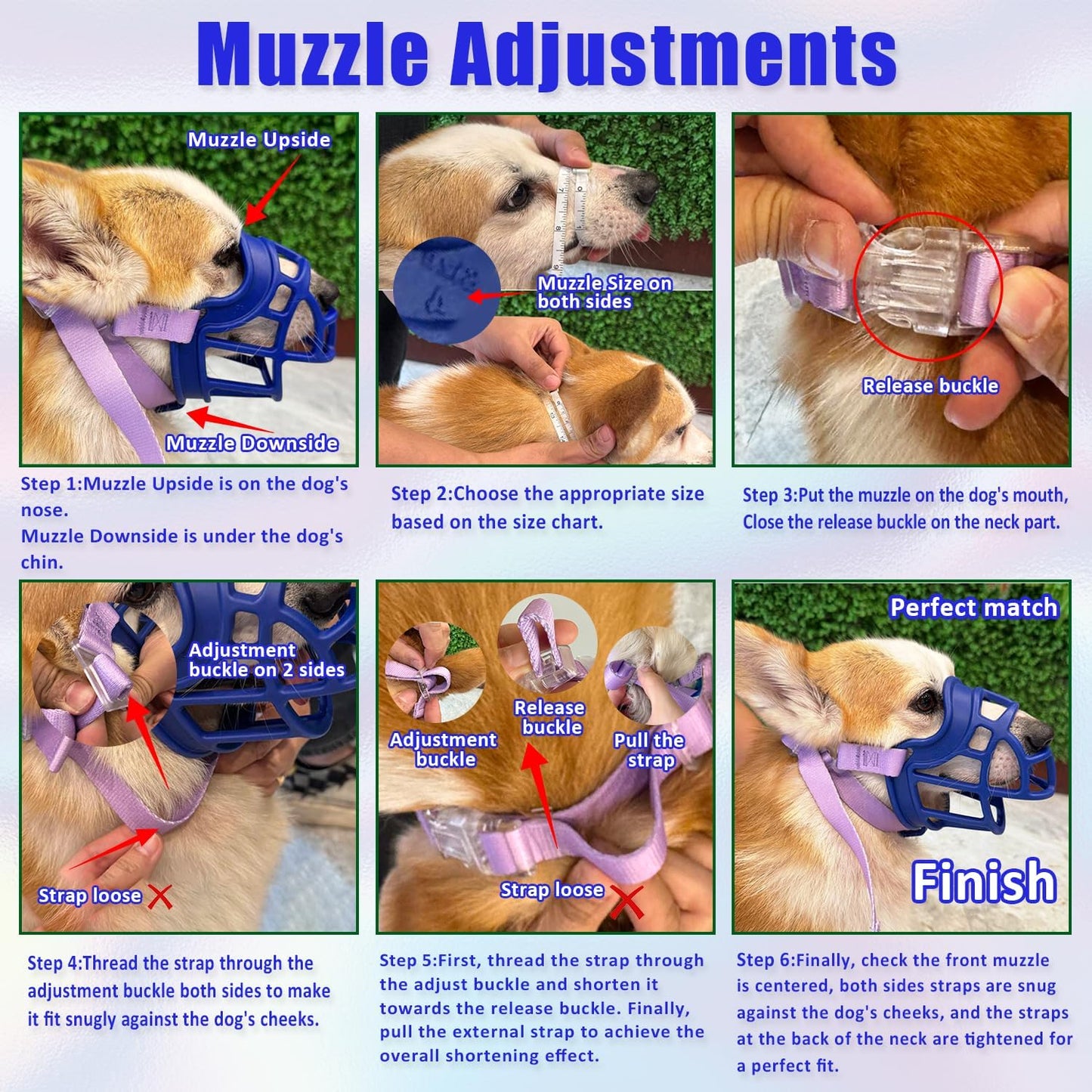 Muzzle Adjustments

Muzzle Upside

Muzzle Downside

Step 1:Muzzle Upside is on the dog's nose.
Muzzle Downside is under the dog's chin.

Muzzle Size on both sides

Step 2:Choose the appropriate size based on the size chart.

Release buckle

Step 3:Put the muzzle on the dog's mouth, Close the release buckle on the neck part.

Adjustment buckle on 2 sides

Strap loose

Step 4:Thread the strap through the adjustment buckle both sides to make it fit snugly against the dog's cheeks.

Adjustment buckle

Release buckle

Pull the strap

Strap loose

Step 5:First, thread the strap through the adjust buckle and shorten it towards the release buckle. Finally, pull the external strap to achieve the overall shortening effect.

Perfect match

Finish

Step 6:Finally, check the front muzzle is centered, both sides straps are snug against the dog's cheeks, and the straps at the back of the neck are tightened for a perfect fit.