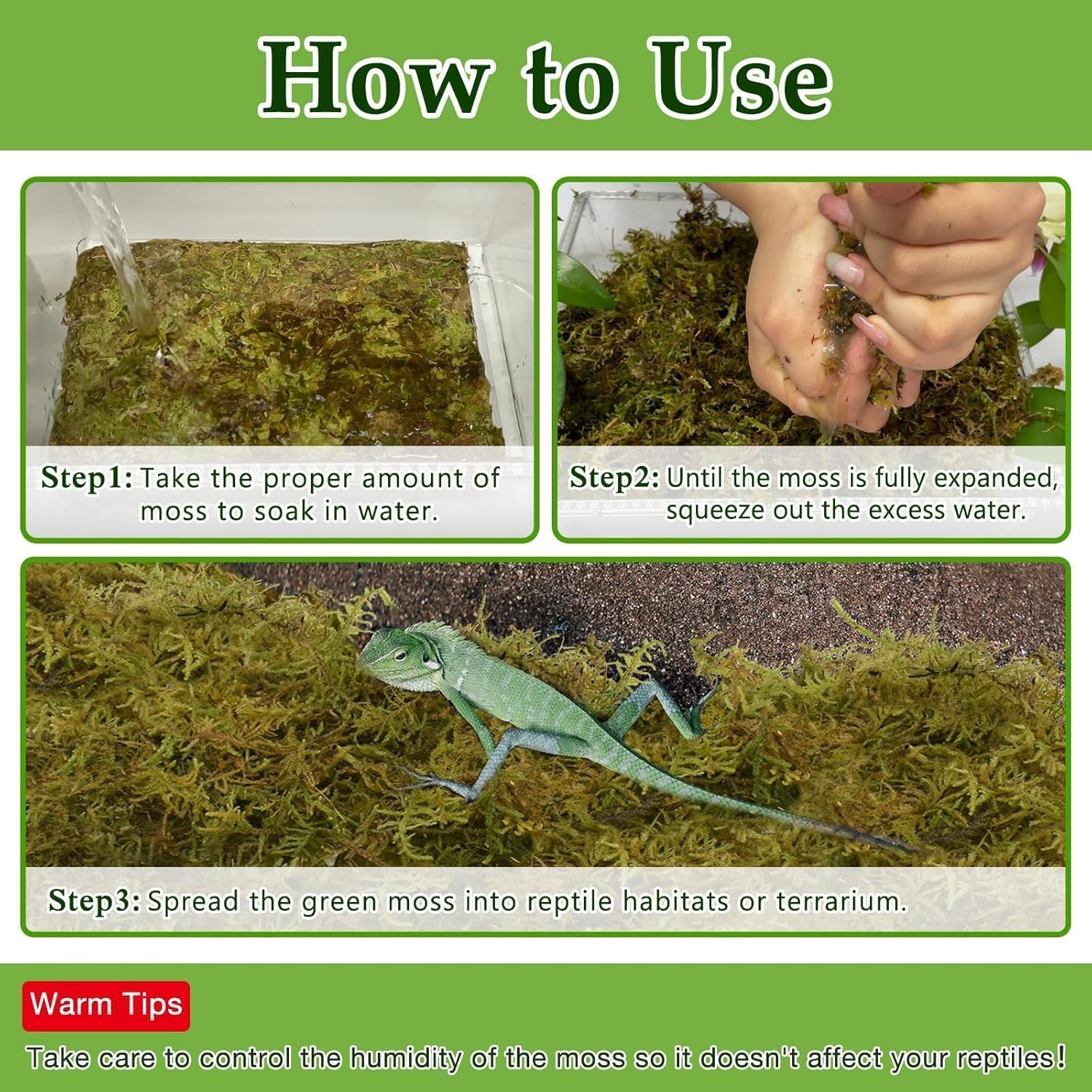 How to Use

Step1: Take the proper amount of moss to soak in water.

Step2: Until the moss is fully expanded, squeeze out the excess water.

Step3: Spread the green moss into reptile habitats or terrarium.

Warm Tips

Take care to control the humidity of the moss so it doesn't affect your reptiles!