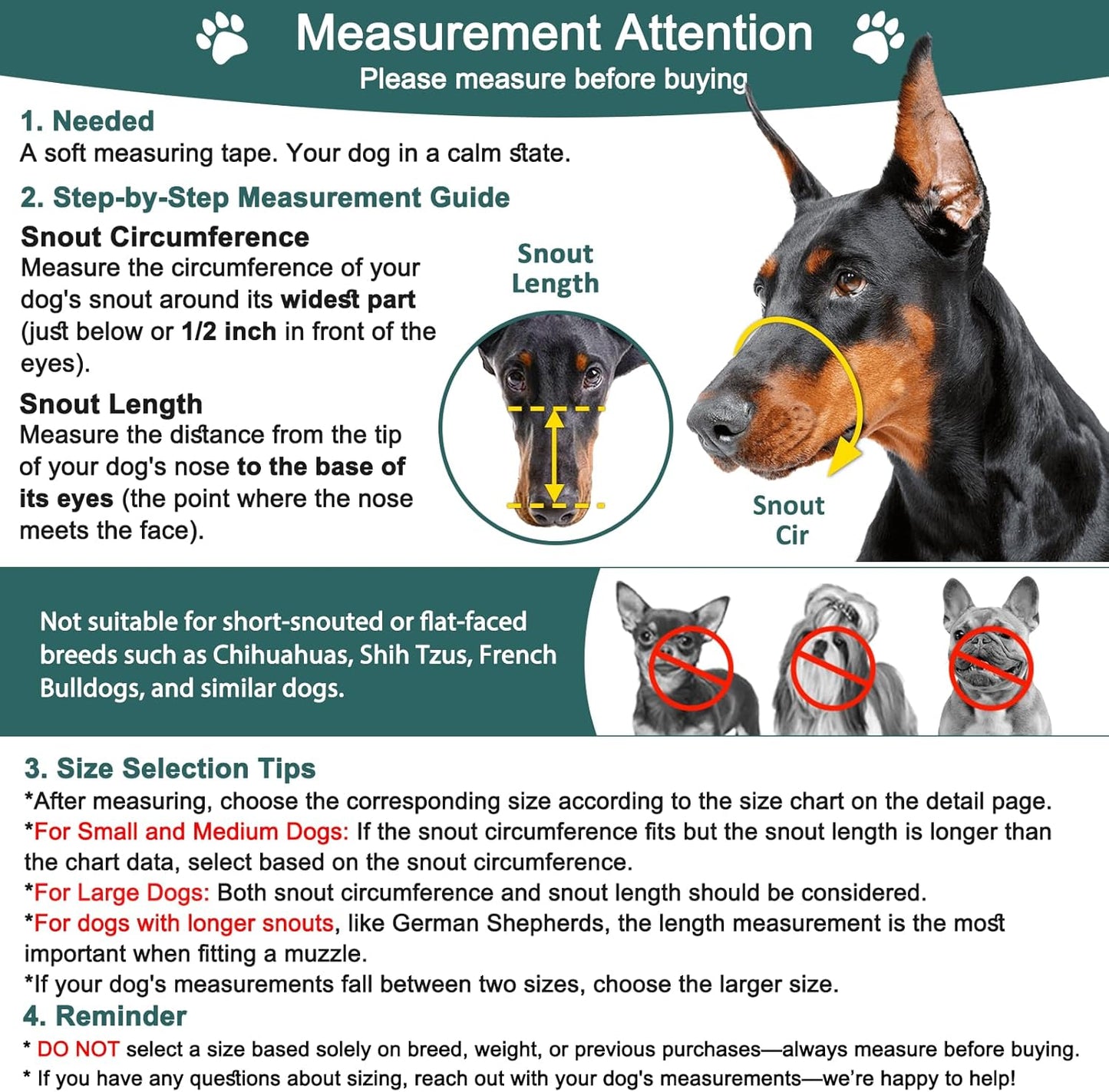 Measurement Attention
Please measure before buying

1. Needed
A soft measuring tape. Your dog in a calm state.

2. Step-by-Step Measurement Guide

Snout Circumference
Measure the circumference of your dog's snout around its widest part (just below or 1/2 inch in front of the eyes).

Snout Length
Measure the distance from the tip of your dog's nose to the base of its eyes (the point where the nose meets the face).

Snout Length

Snout Cir

Not suitable for short-snouted or flat-faced breeds such as Chihuahuas, Shih Tzus, French Bulldogs, and similar dogs.

3. Size Selection Tips
*After measuring, choose the corresponding size according to the size chart on the detail page.
*For Small and Medium Dogs: If the snout circumference fits but the snout length is longer than the chart data, select based on the snout circumference.
*For Large Dogs: Both snout circumference and snout length should be considered.
*For dogs with longer snouts, like German Shepherds, the length measurement is the most important when fitting a muzzle.
*If your dog's measurements fall between two sizes, choose the larger size.

4. Reminder
* DO NOT select a size based solely on breed, weight, or previous purchases—always measure before buying.
* If you have any questions about sizing, reach out with your dog's measurements—we're happy to help!