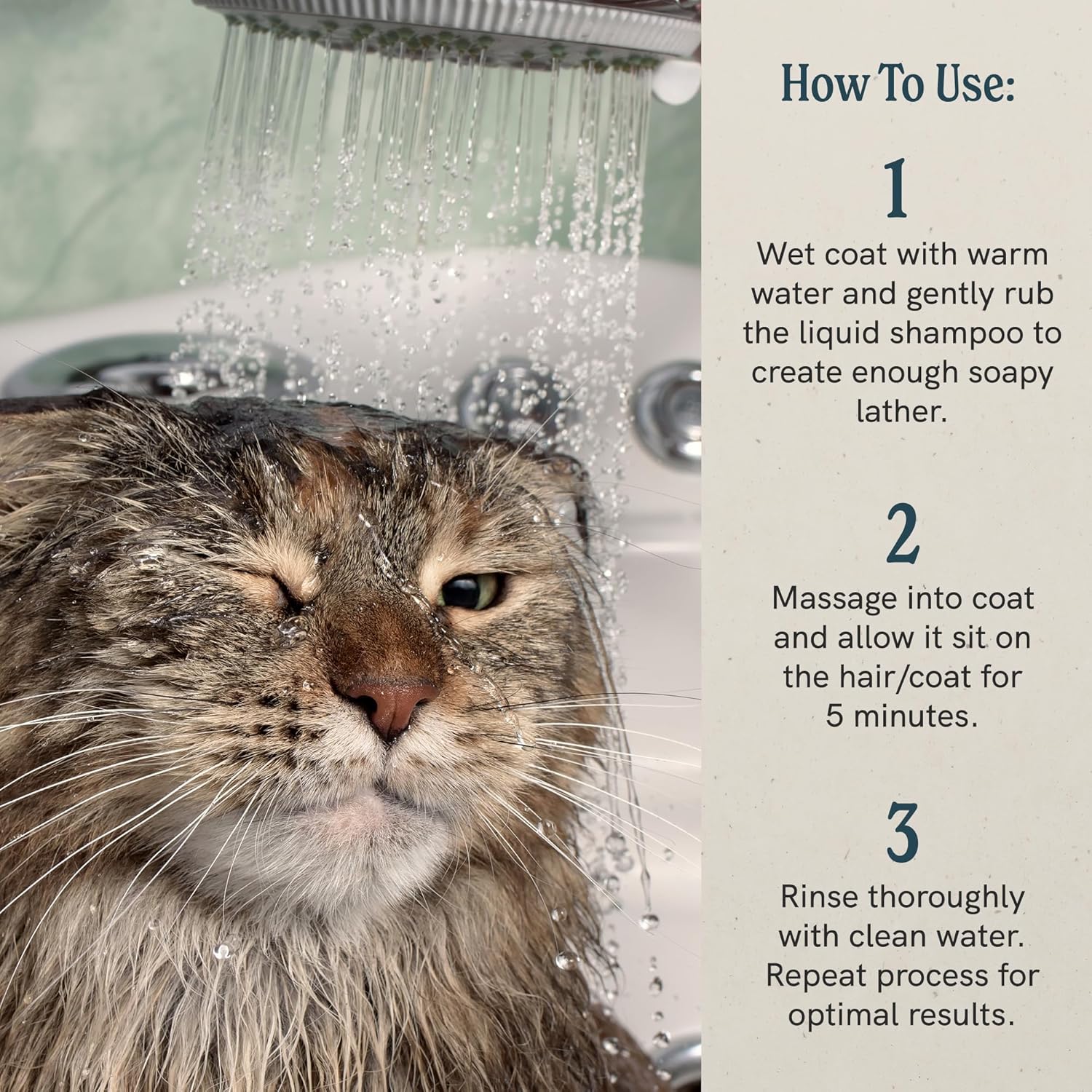 How To Use:

1

Wet coat with warm water and gently rub the liquid shampoo to create enough soapy lather.

2

Massage into coat and allow it sit on the hair/coat for 5 minutes.

3

Rinse thoroughly with clean water. Repeat process for optimal results.