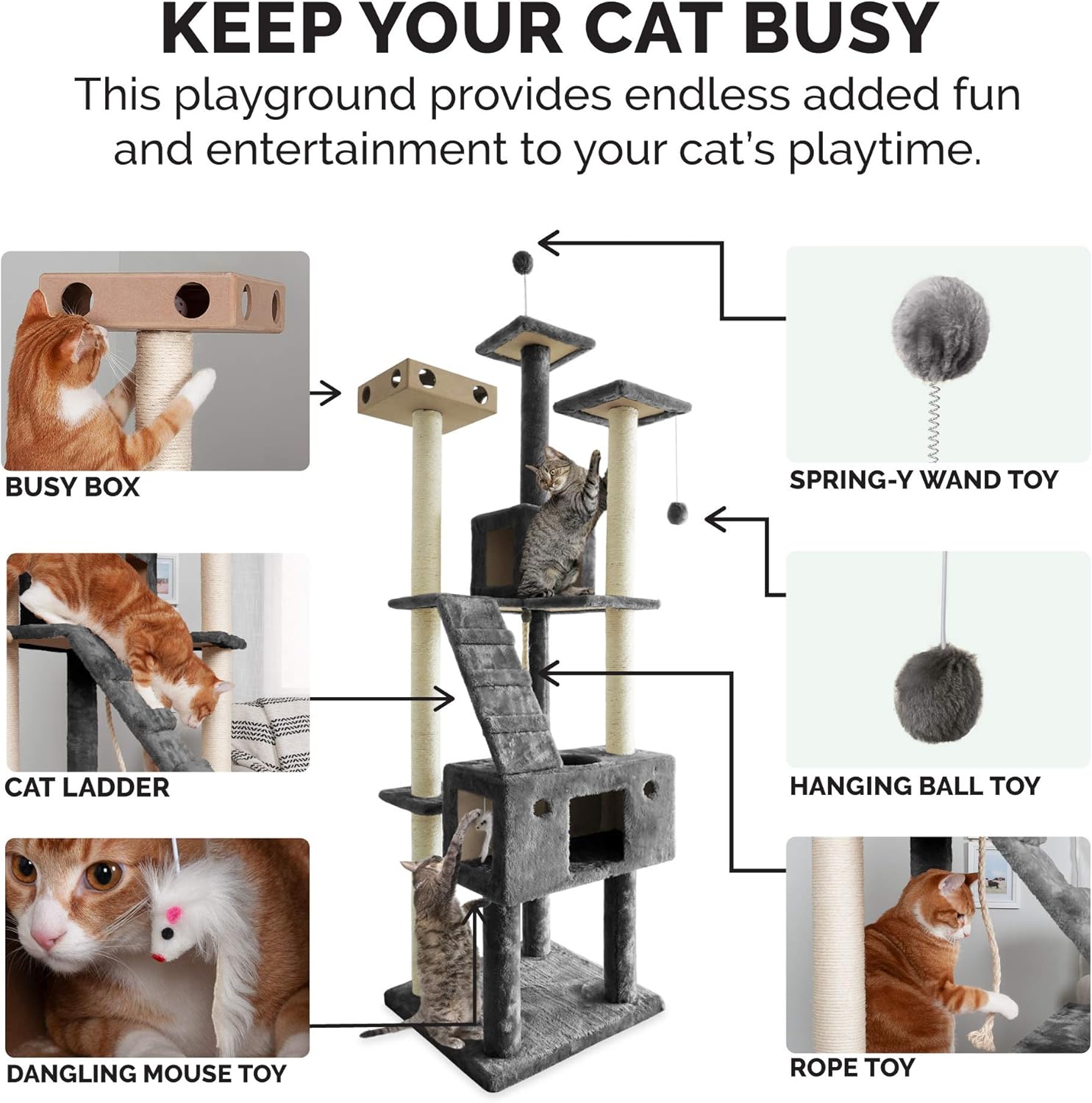 KEEP YOUR CAT BUSY

This playground provides endless added fun and entertainment to your cat's playtime.

BUSY BOX

CAT LADDER

DANGLING MOUSE TOY

SPRING-Y WAND TOY

HANGING BALL TOY

ROPE TOY