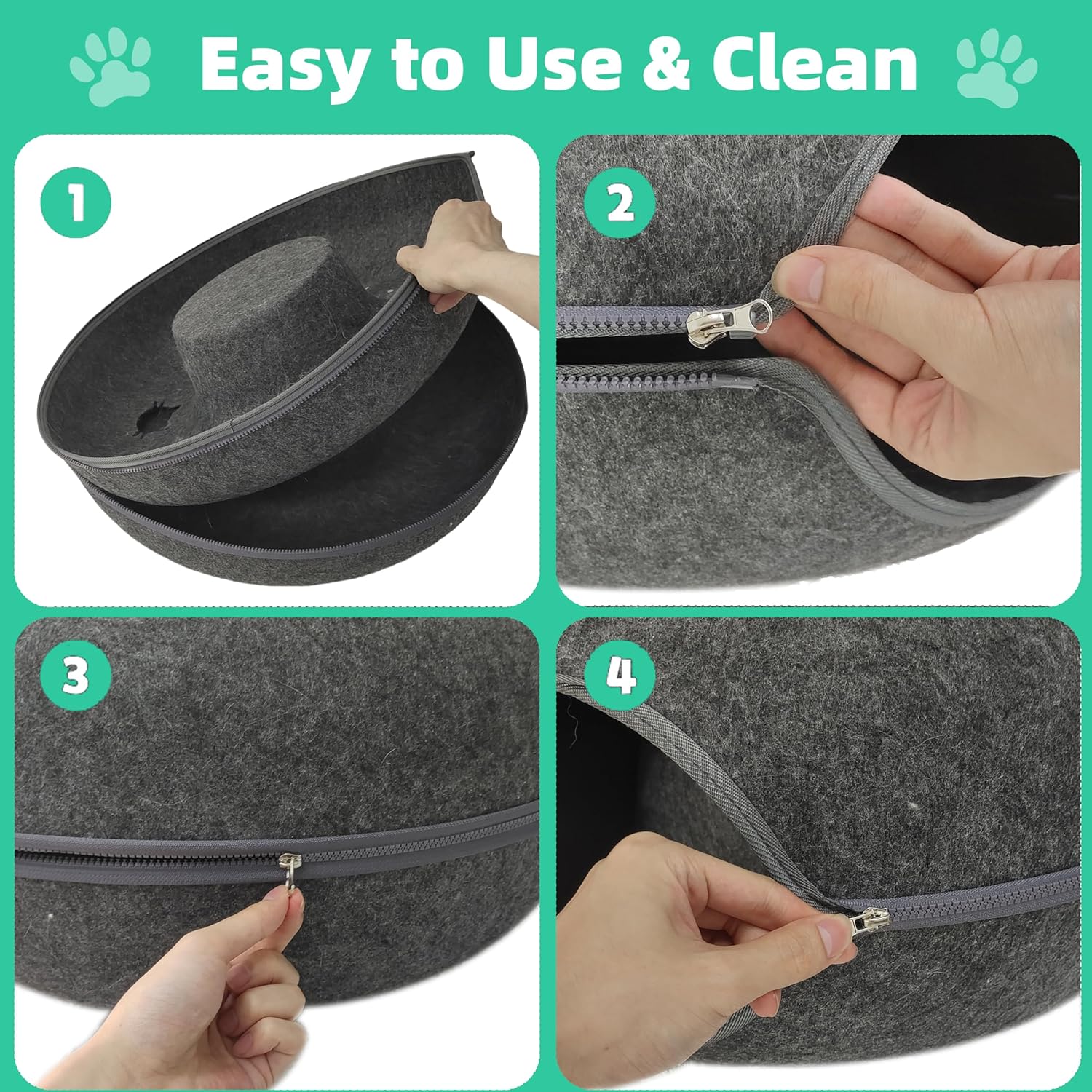 Easy to Use & Clean

1

2

3

4