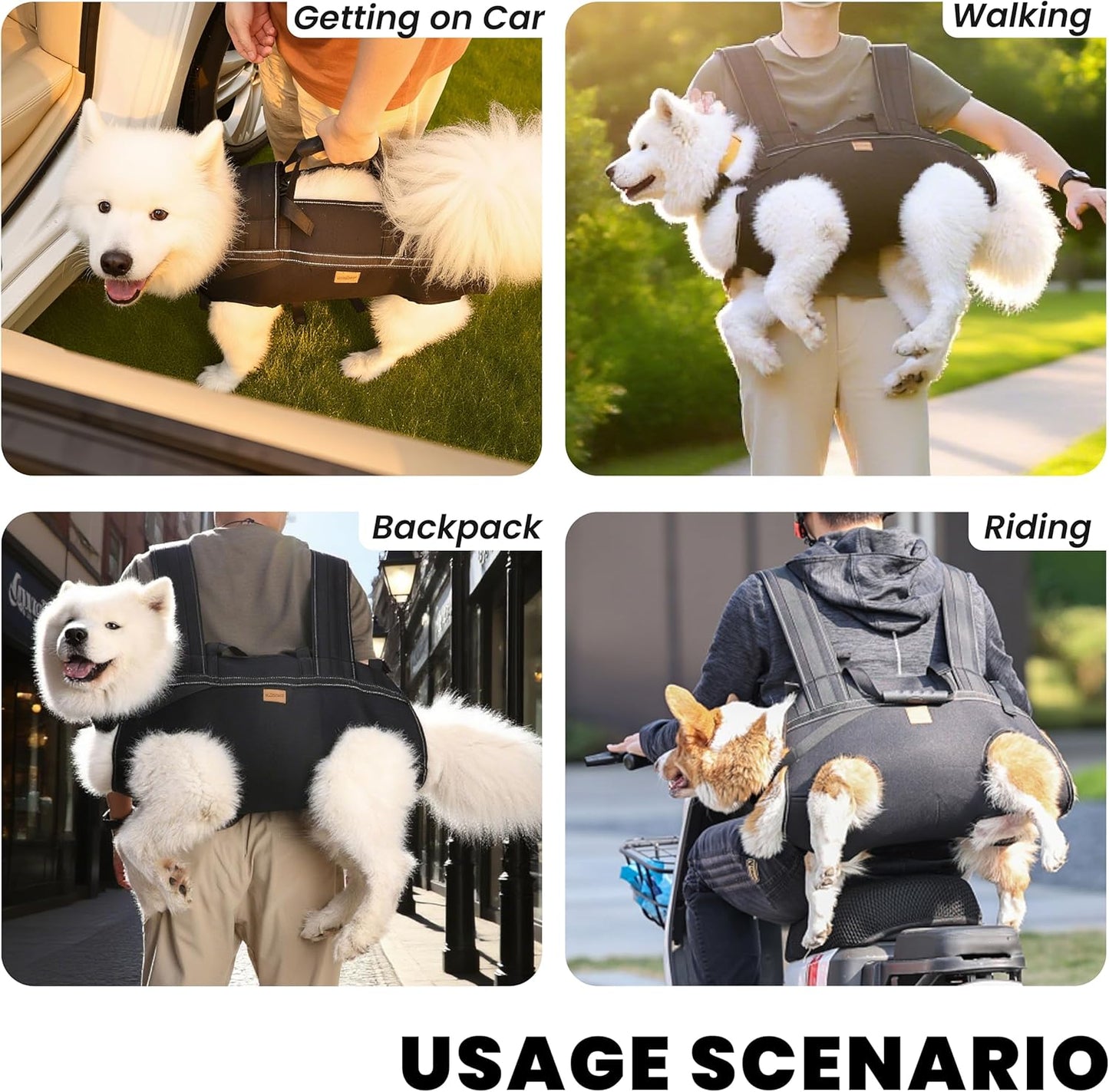 Getting on Car

Walking

Backpack

Riding

USAGE SCENARIO